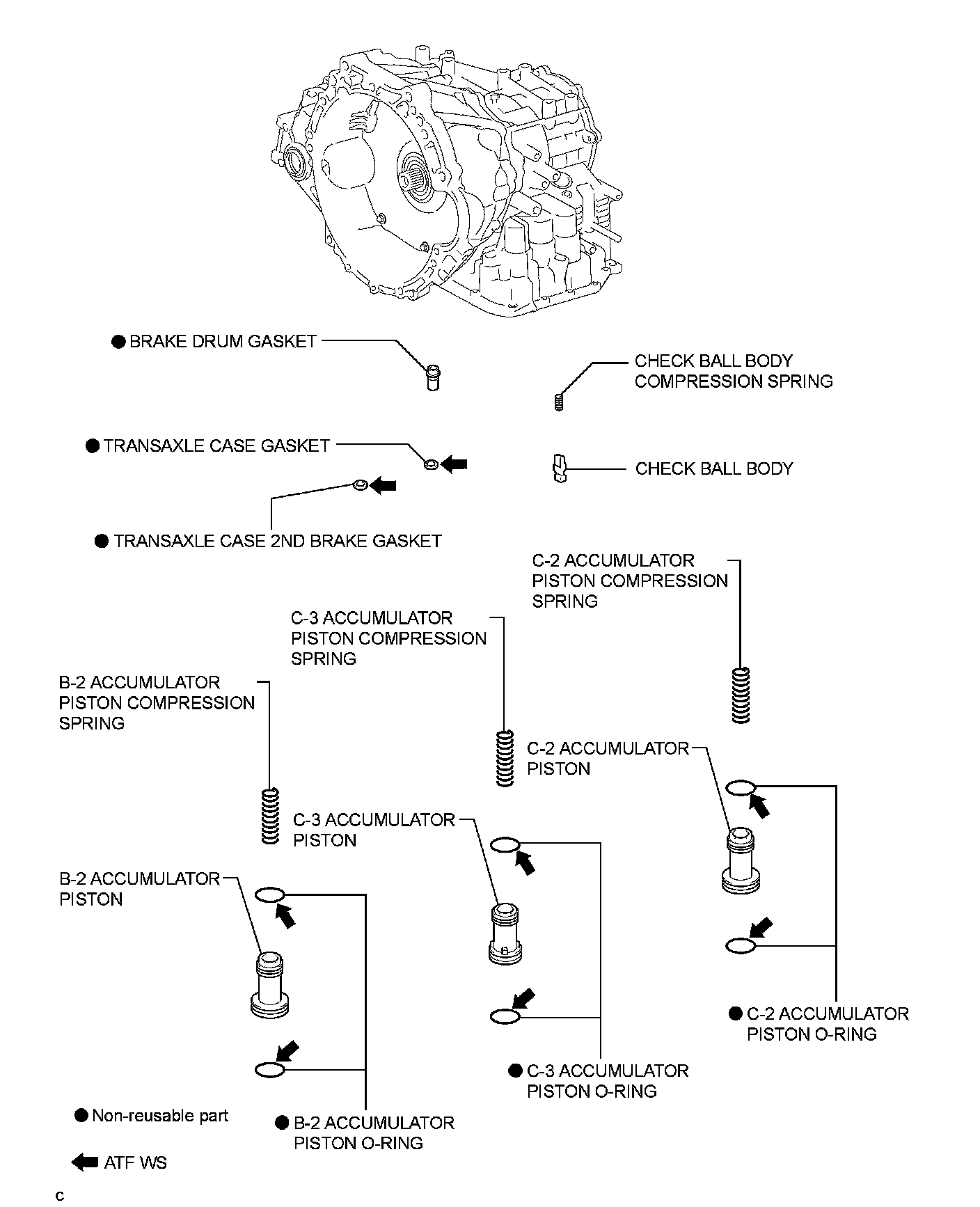 ● BRAKE DRUM GASKET

CHECK BALL BODY COMPRESSION SPRING

● TRANSAXLE CASE GASKET

CHECK BALL BODY

● TRANSAXLE CASE 2ND BRAKE GASKET

C-2 ACCUMULATOR PISTON COMPRESSION SPRING

C-3 ACCUMULATOR PISTON COMPRESSION SPRING

B-2 ACCUMULATOR PISTON COMPRESSION SPRING

C-2 ACCUMULATOR PISTON

C-3 ACCUMULATOR PISTON

B-2 ACCUMULATOR PISTON

● C-2 ACCUMULATOR PISTON O-RING

● C-3 ACCUMULATOR PISTON O-RING

● Non-reusable part

● B-2 ACCUMULATOR PISTON O-RING

ATF WS

C