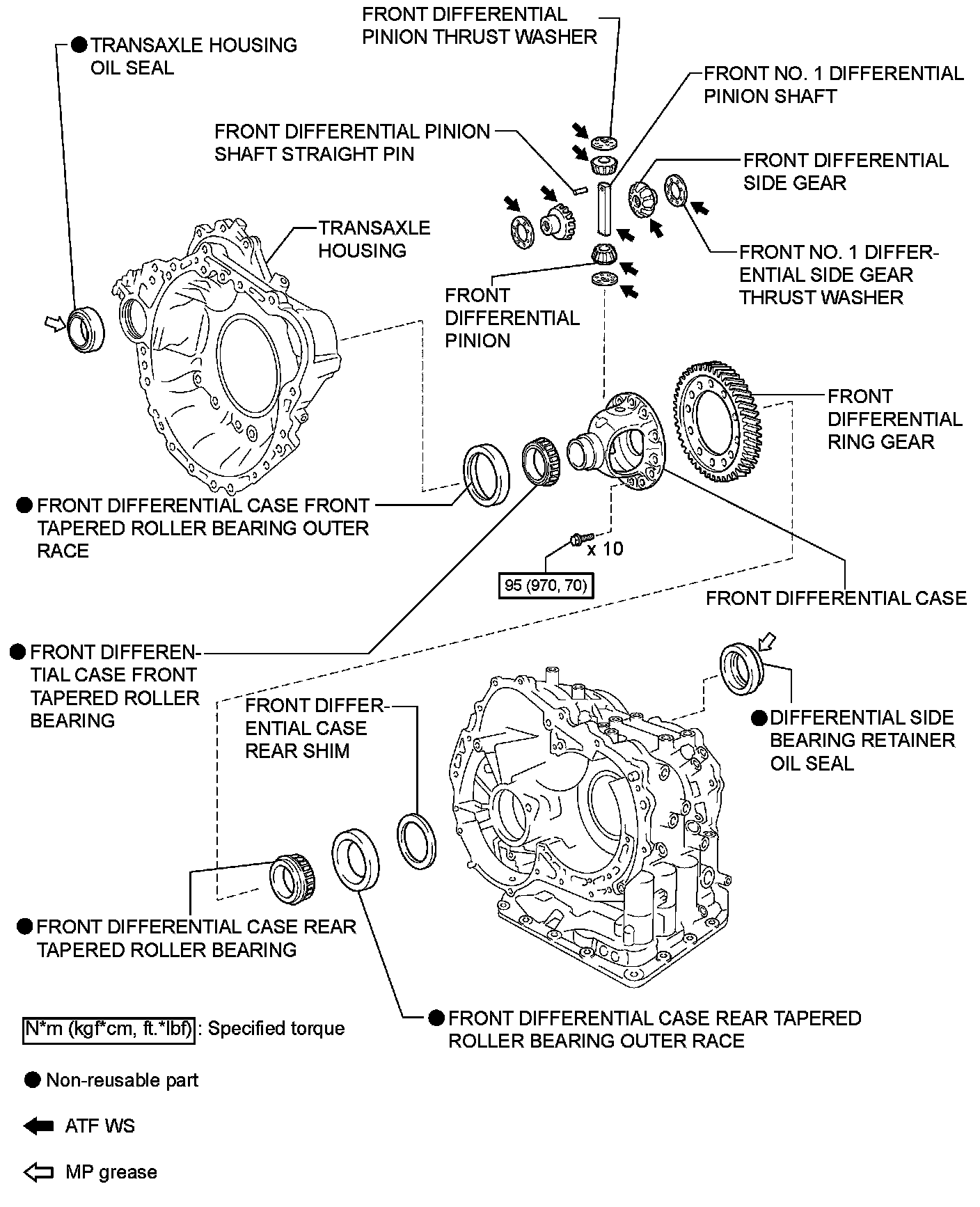 FRONT DIFFERENTIAL PINION THRUST WASHER

TRANSAXLE HOUSING OIL SEAL

FRONT NO. 1 DIFFERENTIAL PINION SHAFT

FRONT DIFFERENTIAL PINION SHAFT STRAIGHT PIN

FRONT DIFFERENTIAL SIDE GEAR

TRANSAXLE HOUSING

FRONT NO. 1 DIFFERENTIAL SIDE GEAR THRUST WASHER

FRONT DIFFERENTIAL PINION

FRONT DIFFERENTIAL RING GEAR

FRONT DIFFERENTIAL CASE FRONT TAPERED ROLLER BEARING OUTER RACE

x 10

95 (970, 70)

FRONT DIFFERENTIAL CASE

FRONT DIFFERENTIAL CASE FRONT TAPERED ROLLER BEARING

FRONT DIFFERENTIAL CASE REAR SHIM

DIFFERENTIAL SIDE BEARING RETAINER OIL SEAL

FRONT DIFFERENTIAL CASE REAR TAPERED ROLLER BEARING

FRONT DIFFERENTIAL CASE REAR TAPERED ROLLER BEARING OUTER RACE

N*m (kgf*cm, ft.*lbf) : Specified torque

Non-reusable part

ATF WS

MP grease