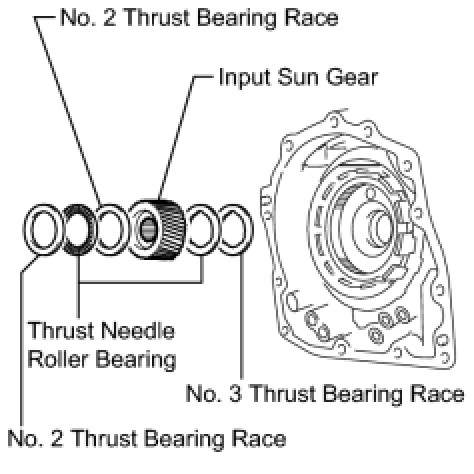 No. 2 Thrust Bearing Race

Input Sun Gear

Thrust Needle Roller Bearing

No. 3 Thrust Bearing Race

No. 2 Thrust Bearing Race