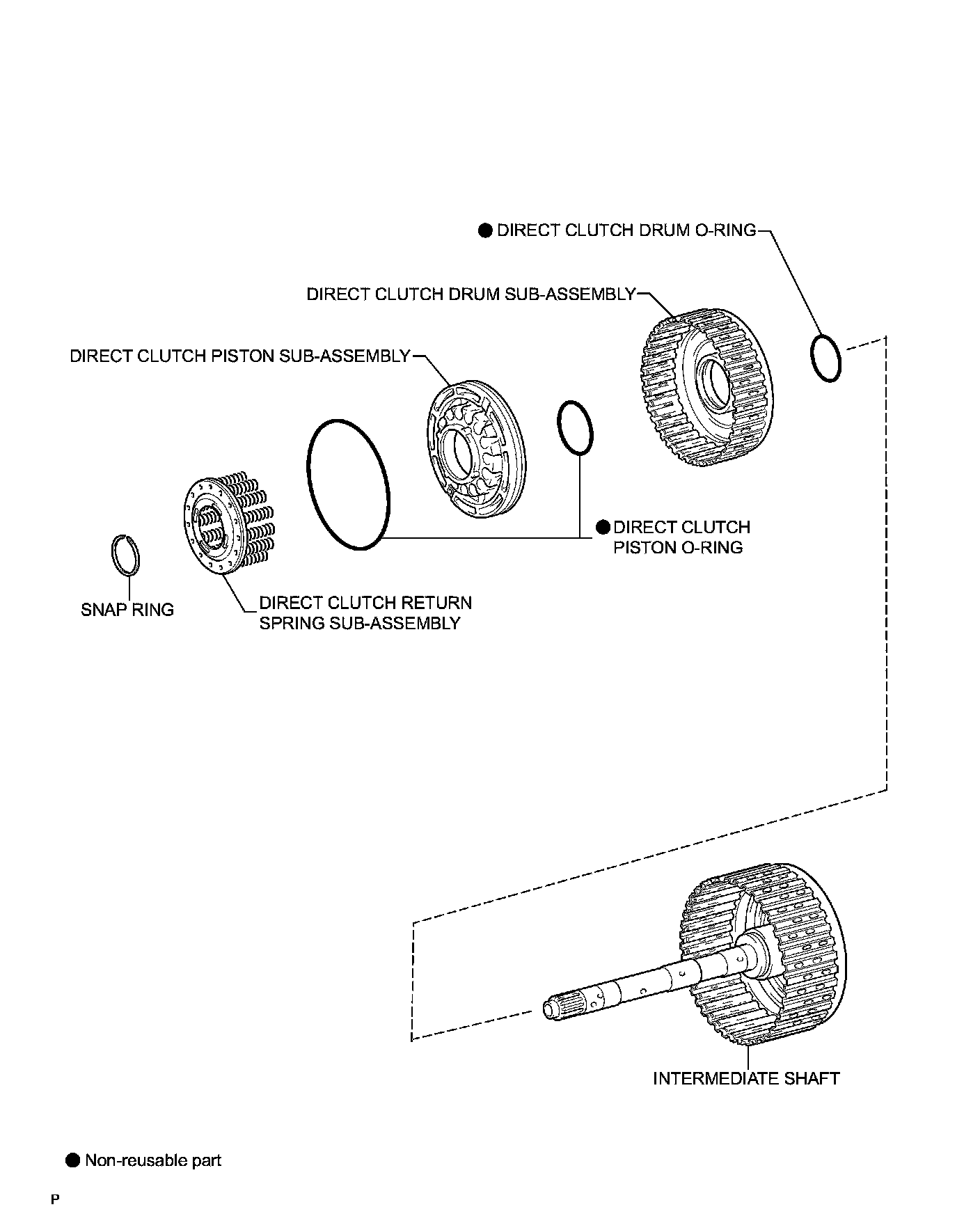 ● DIRECT CLUTCH DRUM O-RING

DIRECT CLUTCH DRUM SUB-ASSEMBLY

DIRECT CLUTCH PISTON SUB-ASSEMBLY

● DIRECT CLUTCH PISTON O-RING

SNAP RING

DIRECT CLUTCH RETURN SPRING SUB-ASSEMBLY

INTERMEDIATE SHAFT

● Non-reusable part

P