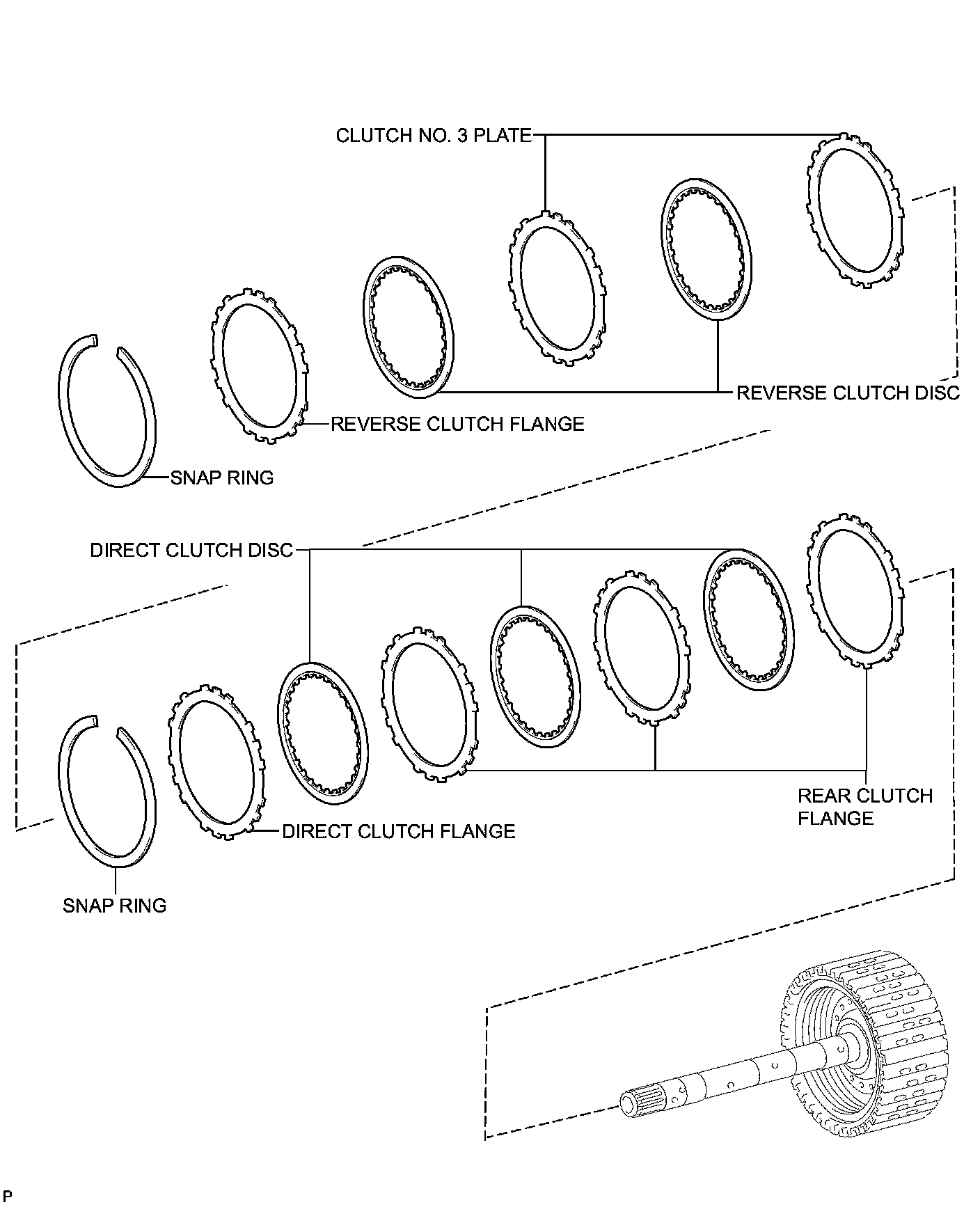 CLUTCH NO. 3 PLATE

REVERSE CLUTCH DISC

REVERSE CLUTCH FLANGE

SNAP RING

DIRECT CLUTCH DISC

REAR CLUTCH FLANGE

DIRECT CLUTCH FLANGE

SNAP RING

P