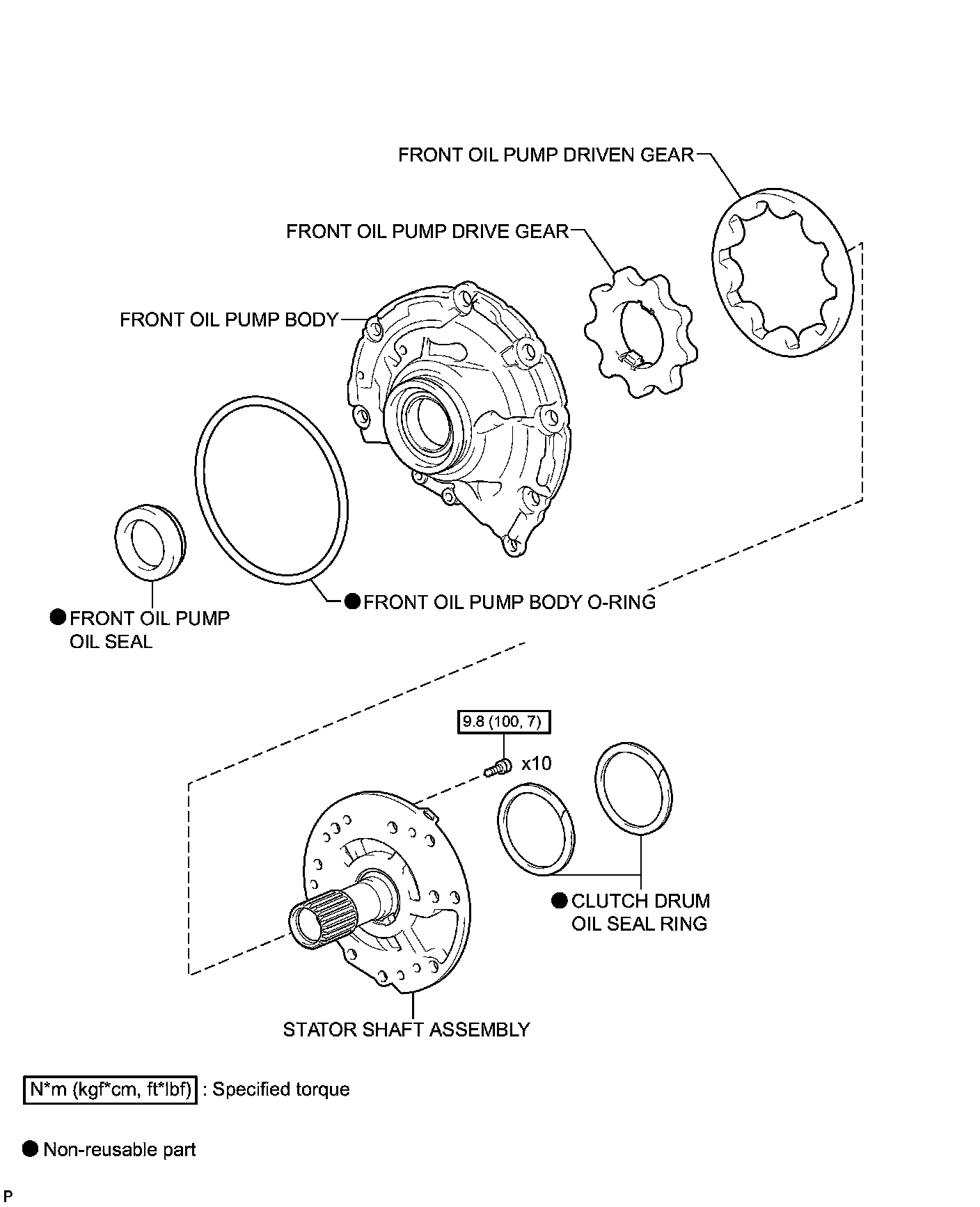 FRONT OIL PUMP DRIVEN GEAR

FRONT OIL PUMP DRIVE GEAR

FRONT OIL PUMP BODY

● FRONT OIL PUMP BODY O-RING

● FRONT OIL PUMP OIL SEAL

9.8 (100, 7)

x10

● CLUTCH DRUM OIL SEAL RING

STATOR SHAFT ASSEMBLY

N*m (kgf*cm, ft*lbf) : Specified torque

● Non-reusable part

P