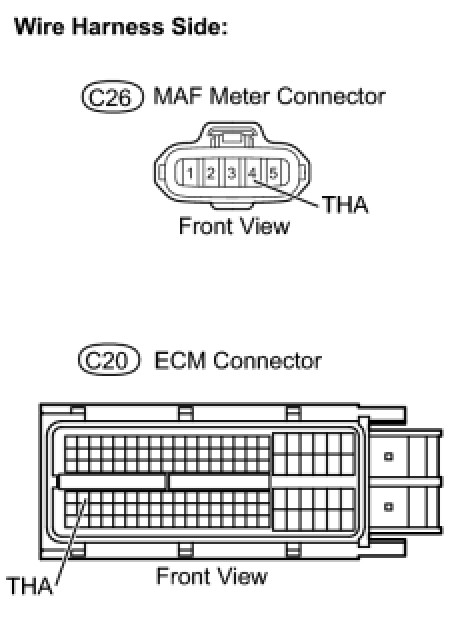 Wire Harness Side:

C26 MAF Meter Connector

1 2 3 4 5

THA

Front View

C20 ECM Connector

THA

Front View