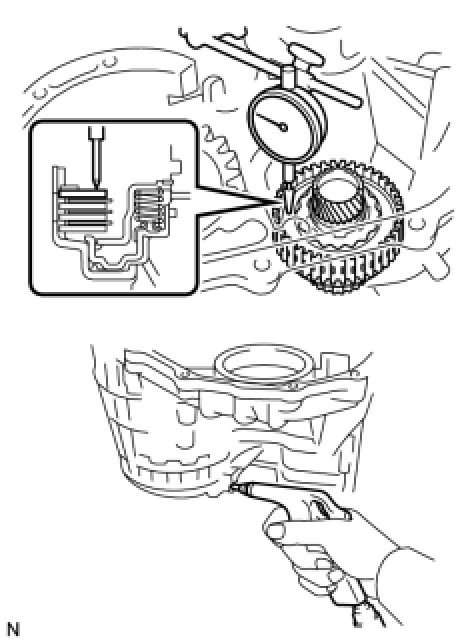 N