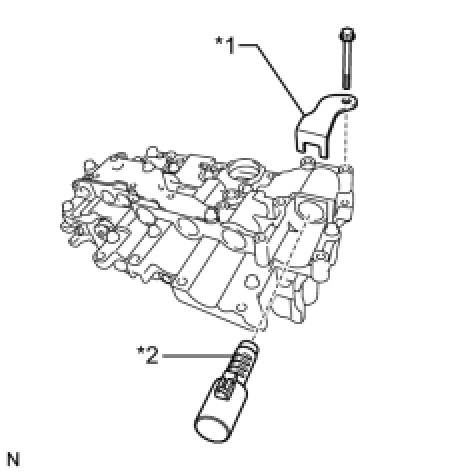 *1

*2

N