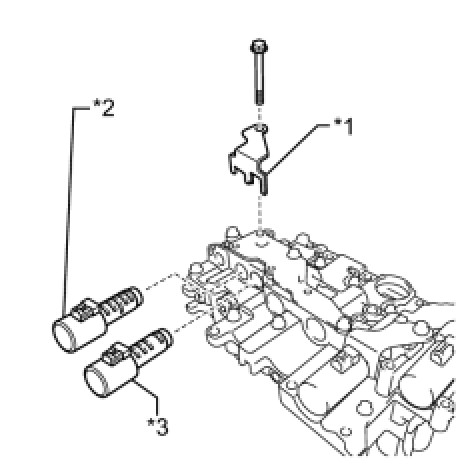 *2
*1
*3