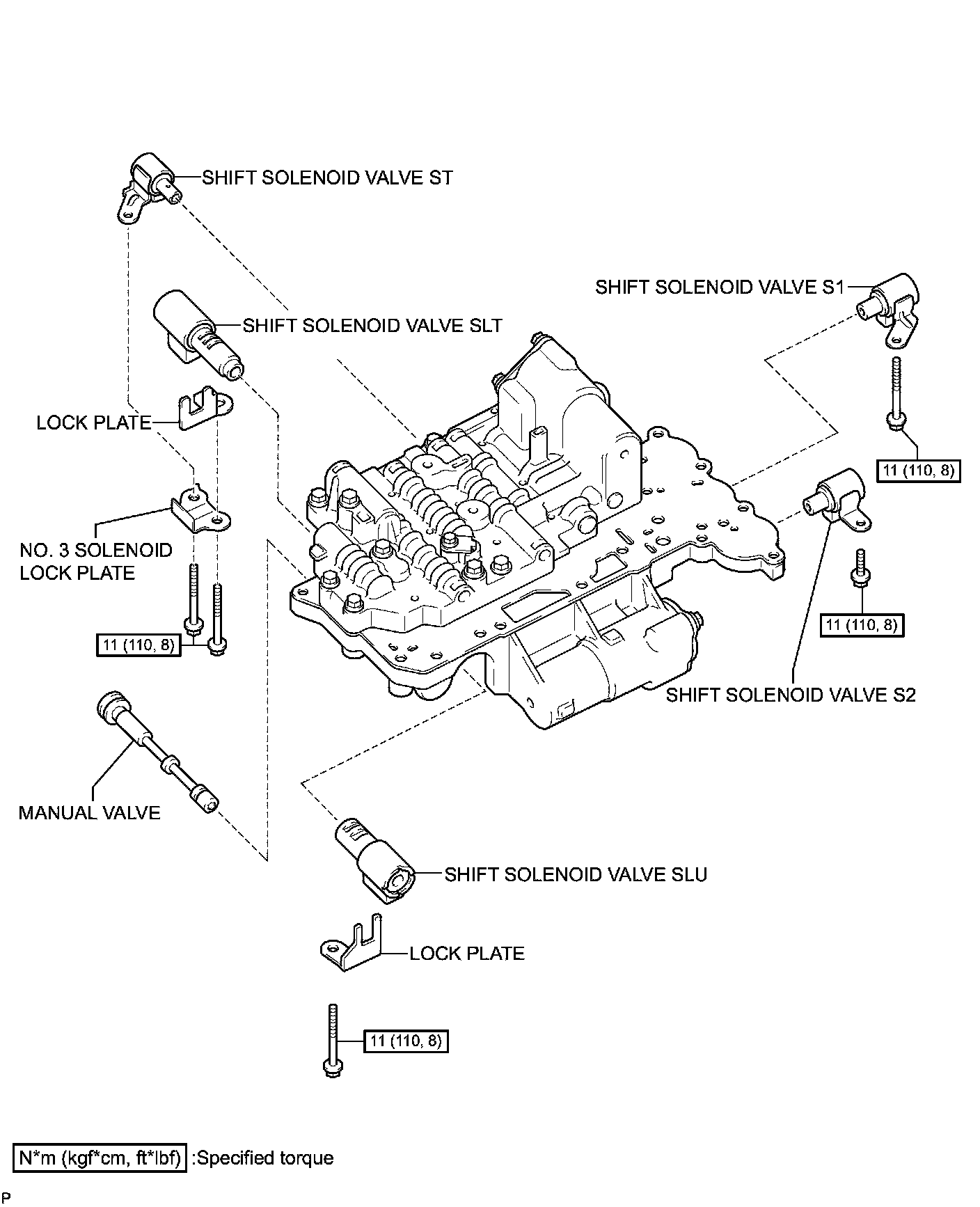 SHIFT SOLENOID VALVE ST

SHIFT SOLENOID VALVE S1

SHIFT SOLENOID VALVE SLT

LOCK PLATE

11 (110, 8)

NO. 3 SOLENOID LOCK PLATE

11 (110, 8)

11 (110, 8)

SHIFT SOLENOID VALVE S2

MANUAL VALVE

SHIFT SOLENOID VALVE SLU

LOCK PLATE

11 (110, 8)

N*m (kgf*cm, ft*lbf) :Specified torque

P