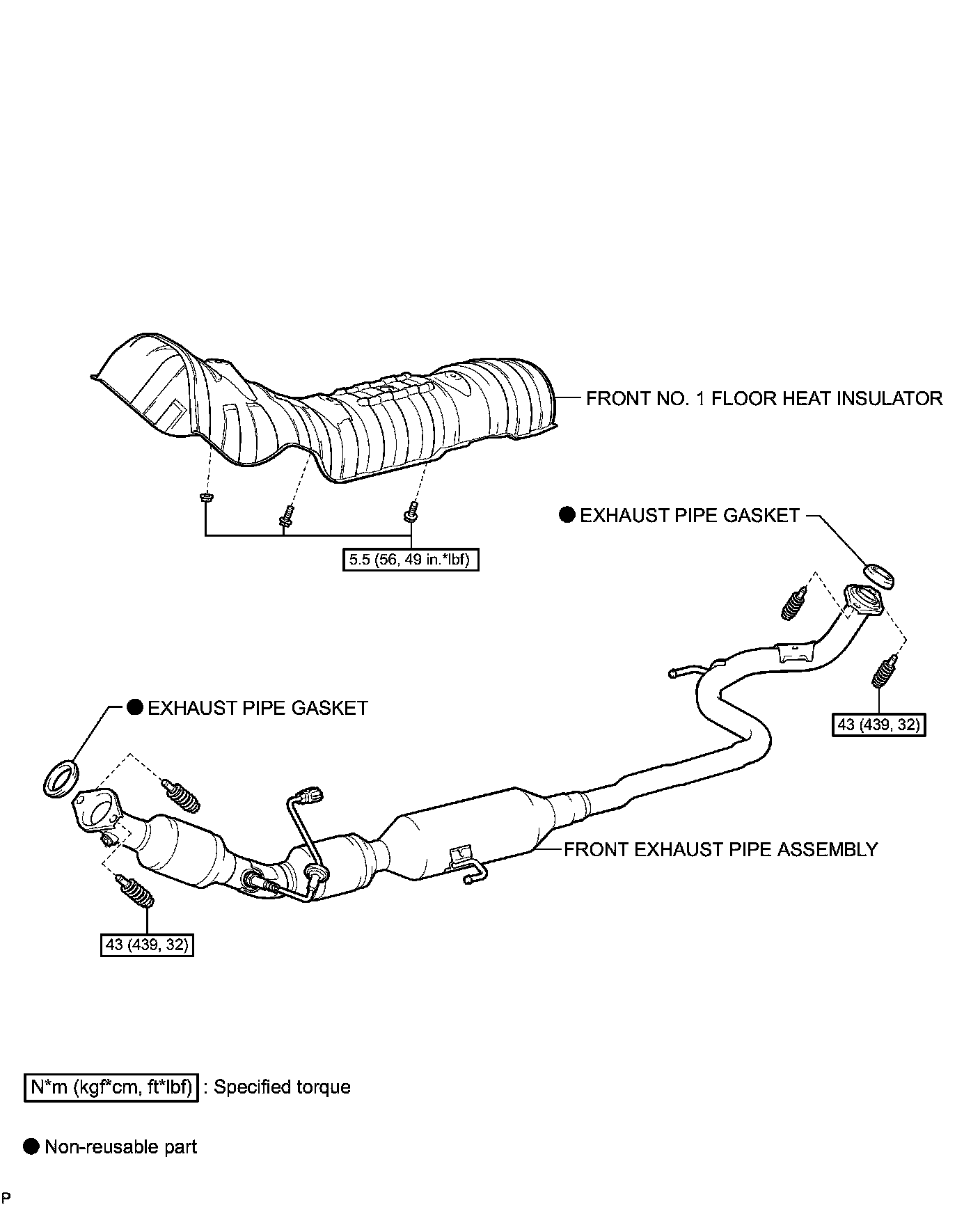 FRONT NO. 1 FLOOR HEAT INSULATOR

5.5 (56, 49 in.*lbf)

● EXHAUST PIPE GASKET

43 (439, 32)

● EXHAUST PIPE GASKET

FRONT EXHAUST PIPE ASSEMBLY

43 (439, 32)

N*m (kgf*cm, ft*lbf) : Specified torque

● Non-reusable part

P