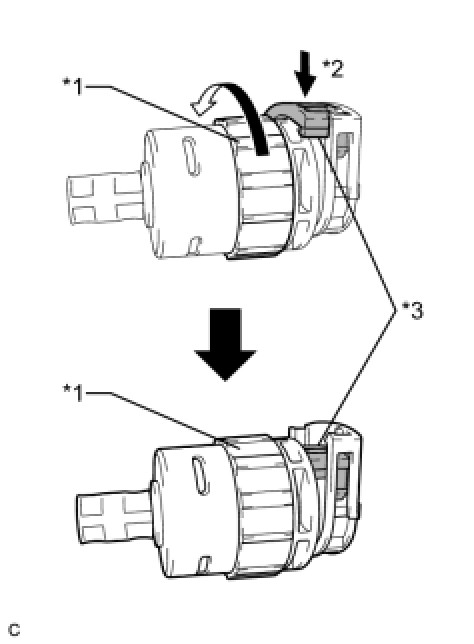 *1
*2
*3
*1
C