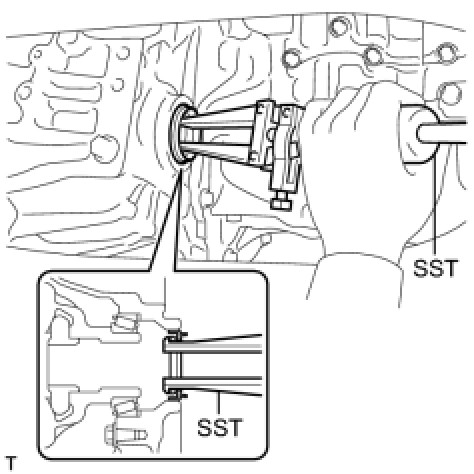 SST

SST

T