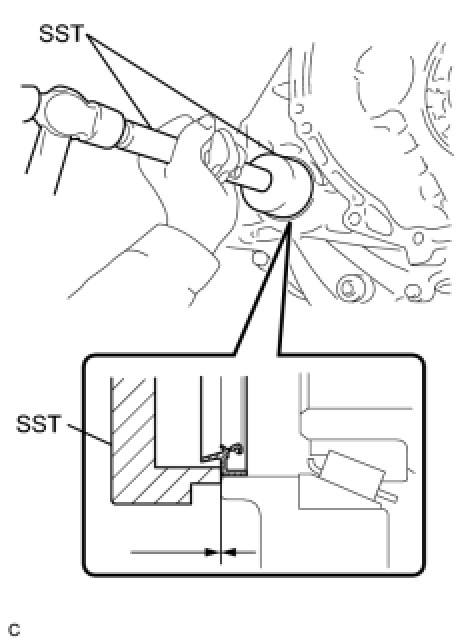 SST

SST

C