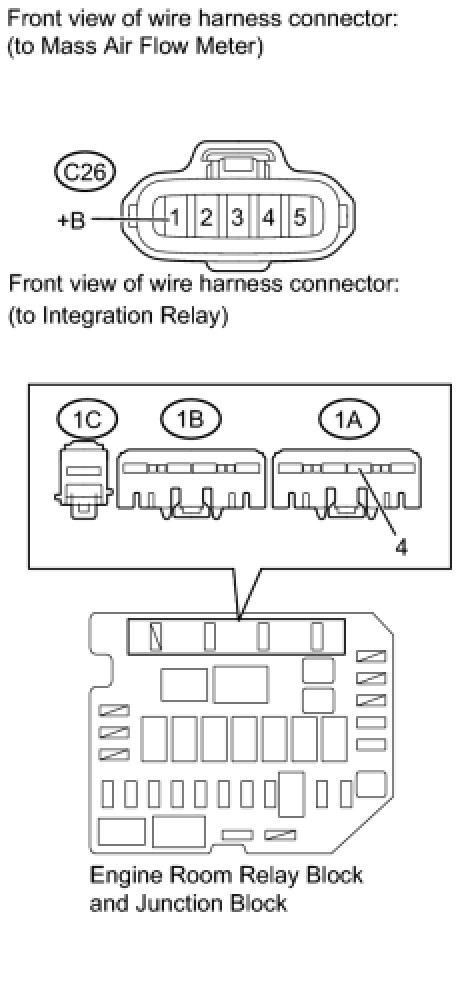 Front view of wire harness connector:
(to Mass Air Flow Meter)

C26

+B

1 2 3 4 5

Front view of wire harness connector:
(to Integration Relay)

1C

1B

1A

4

Engine Room Relay Block
and Junction Block