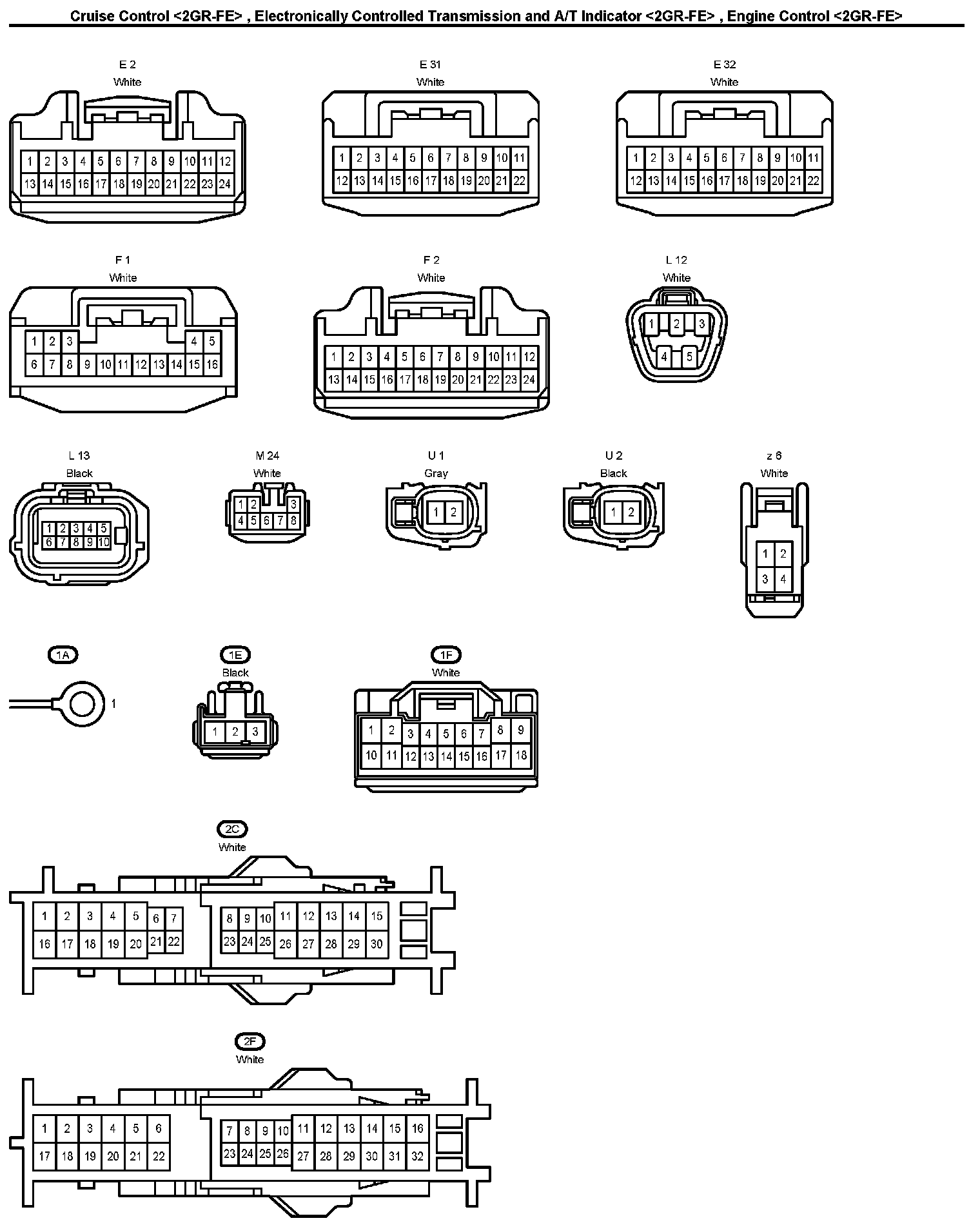 Cruise Control <2GR-FE> , Electronically Controlled Transmission and A/T Indicator <2GR-FE> , Engine Control <2GR-FE>

E 2
White
1 2 3 4 5 6 7 8 9 10 11 12
13 14 15 16 17 18 19 20 21 22 23 24

E 31
White
1 2 3 4 5 6 7 8 9 10 11
12 13 14 15 16 17 18 19 20 21 22

E 32
White
1 2 3 4 5 6 7 8 9 10 11
12 13 14 15 16 17 18 19 20 21 22

F 1
White
1 2 3 4 5
6 7 8 9 10 11 12 13 14 15 16

F 2
White
1 2 3 4 5 6 7 8 9 10 11 12
13 14 15 16 17 18 19 20 21 22 23 24

L 12
White
1 2 3
4 5

L 13
Black
1 2 3 4 5
6 7 8 9 10

M 24
White
1 2 3
4 5 6 7 8

U 1
Gray
1 2

U 2
Black
1 2

z 6
White
1 2
3 4

1A
1

1E
Black
1 2 3

1F
White
1 2 3 4 5 6 7 8 9
10 11 12 13 14 15 16 17 18

2C
White
1 2 3 4 5 6 7 8 9 10 11 12 13 14 15
16 17 18 19 20 21 22 23 24 25 26 27 28 29 30

2F
White
1 2 3 4 5 6 7 8 9 10 11 12 13 14 15 16
17 18 19 20 21 22 23 24 25 26 27 28 29 30 31 32