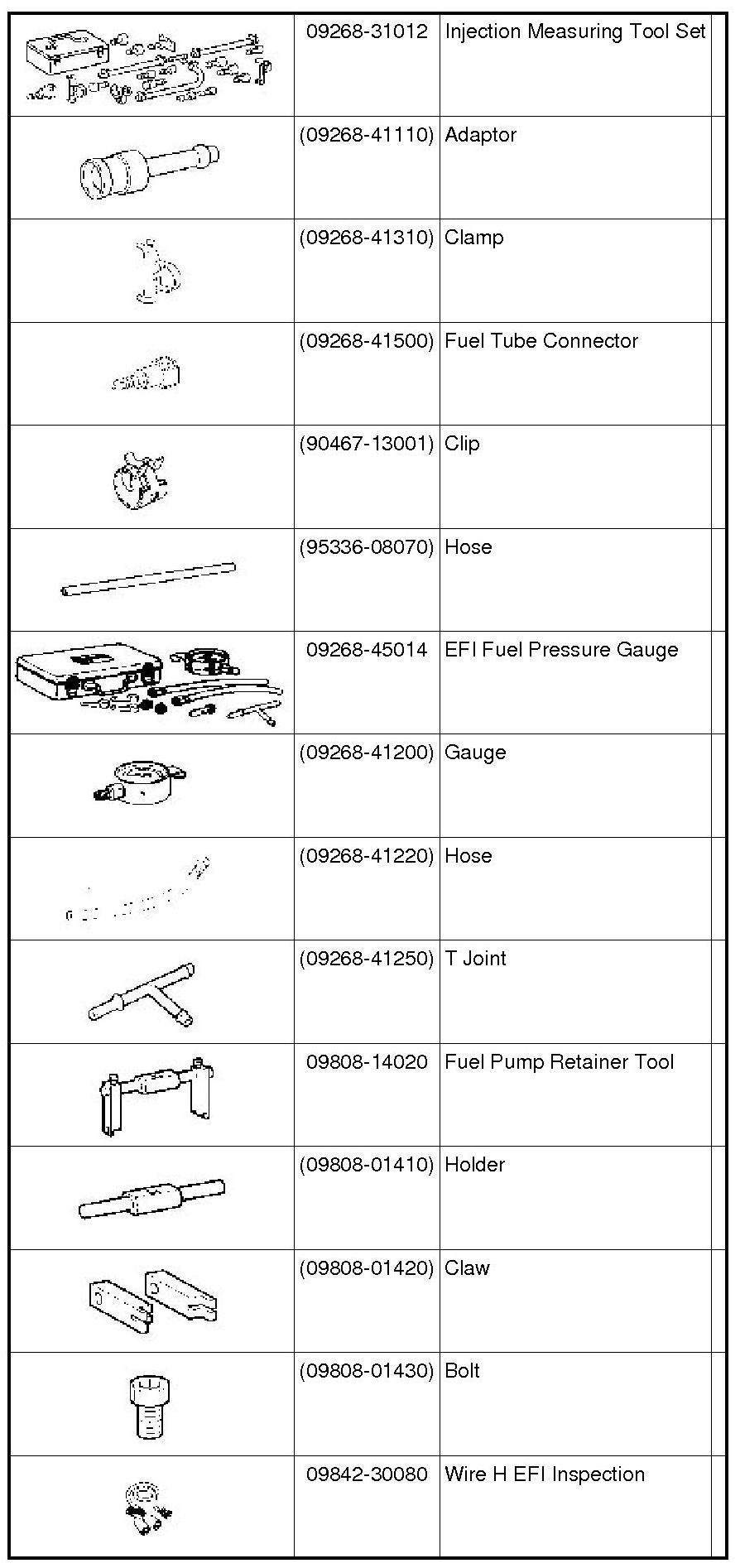 | | | | |
|---|---|---|---|
| | 09268-31012 | Injection Measuring Tool Set | |
| | (09268-41110) | Adaptor | |
| | (09268-41310) | Clamp | |
| | (09268-41500) | Fuel Tube Connector | |
| | (90467-13001) | Clip | |
| | (95336-08070) | Hose | |
| | 09268-45014 | EFI Fuel Pressure Gauge | |
| | (09268-41200) | Gauge | |
| | (09268-41220) | Hose | |
| | (09268-41250) | T Joint | |
| | 09808-14020 | Fuel Pump Retainer Tool | |
| | (09808-01410) | Holder | |
| | (09808-01420) | Claw | |
| | (09808-01430) | Bolt | |
| | 09842-30080 | Wire H EFI Inspection | |