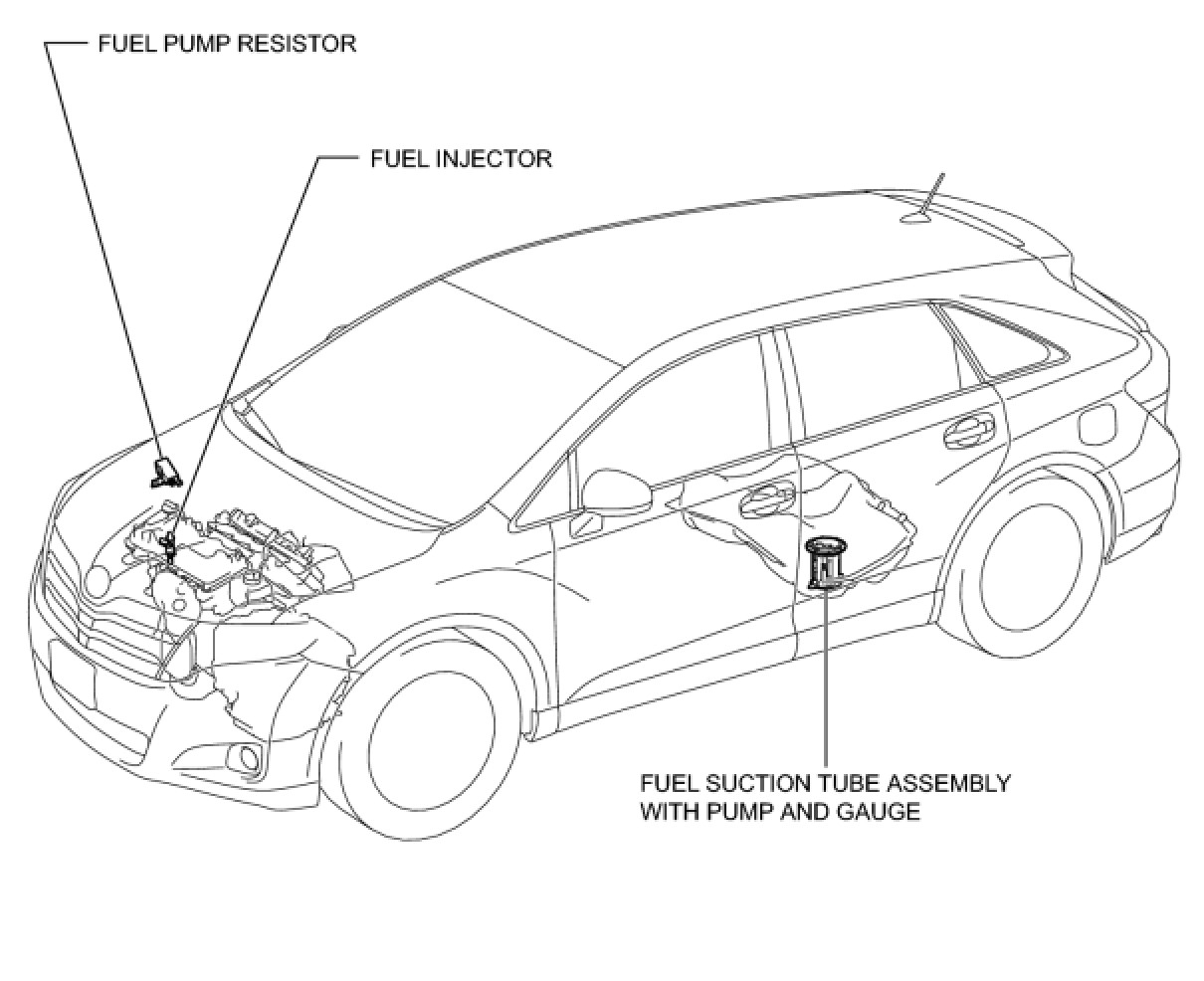 FUEL PUMP RESISTOR

FUEL INJECTOR

FUEL SUCTION TUBE ASSEMBLY WITH PUMP AND GAUGE