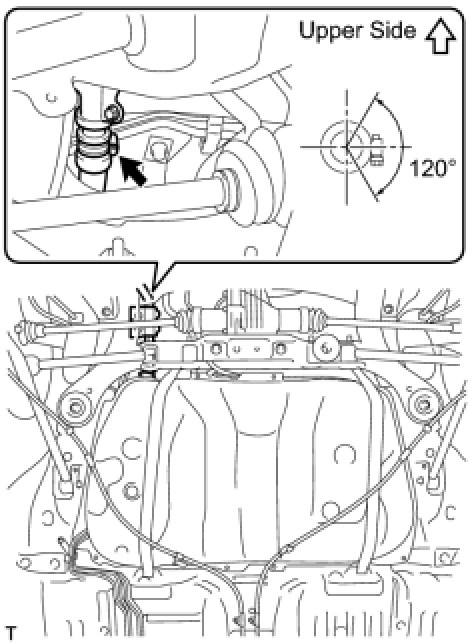 Upper Side

120°

T