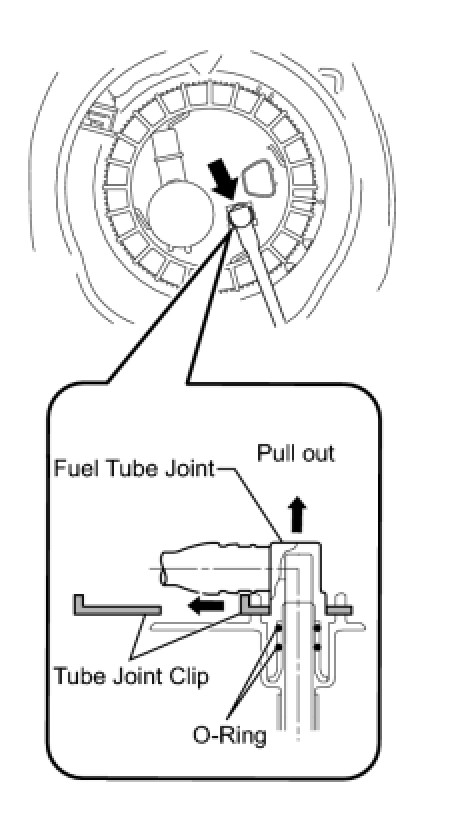 Pull out
Fuel Tube Joint
Tube Joint Clip
O-Ring