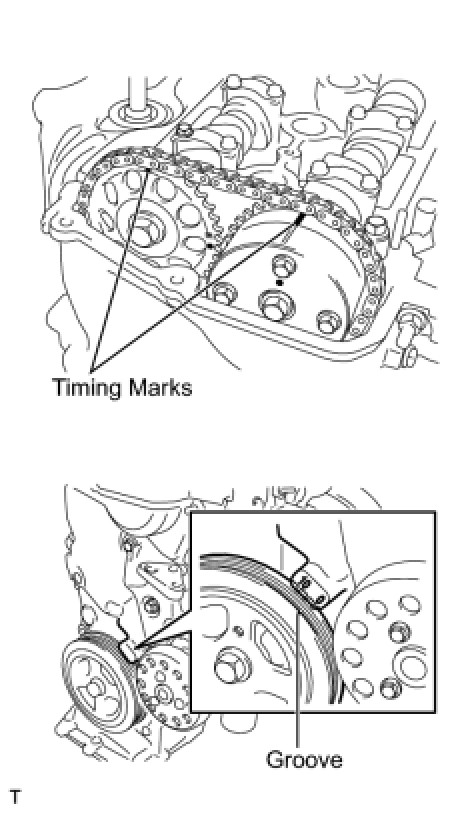 Timing Marks

Groove

T