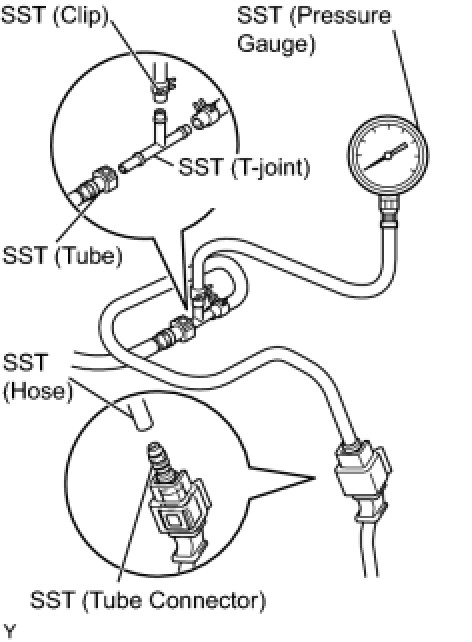 SST (Clip)

SST (Pressure Gauge)

SST (T-joint)

SST (Tube)

SST (Hose)

SST (Tube Connector)

Y