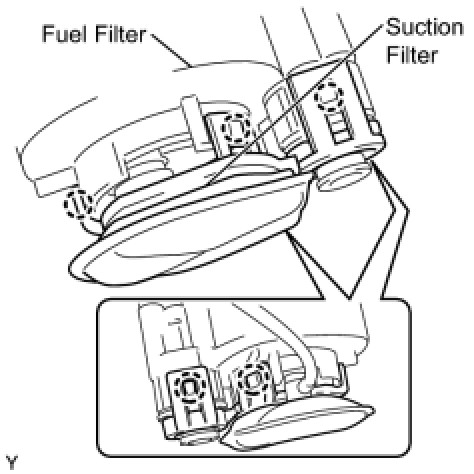 Fuel Filter
Suction Filter
Y