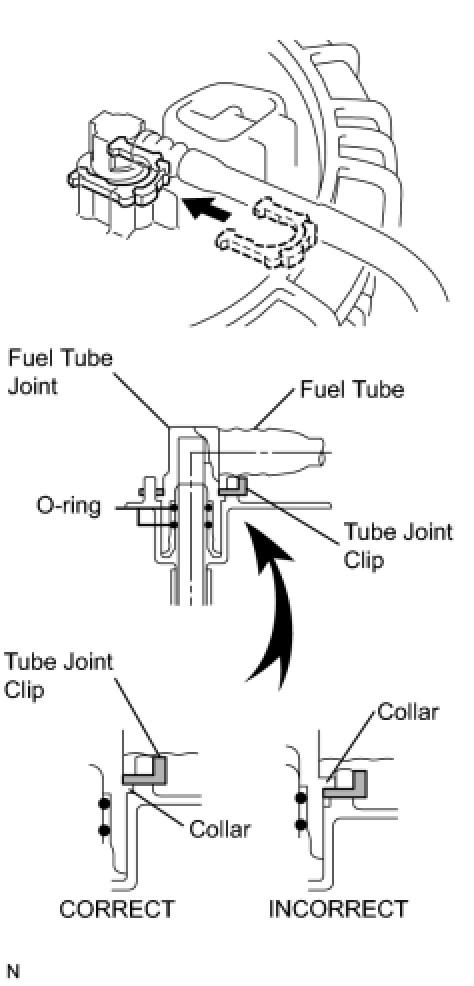 Fuel Tube Joint

Fuel Tube

O-ring

Tube Joint Clip

Tube Joint Clip

Collar

Collar

CORRECT

INCORRECT

N