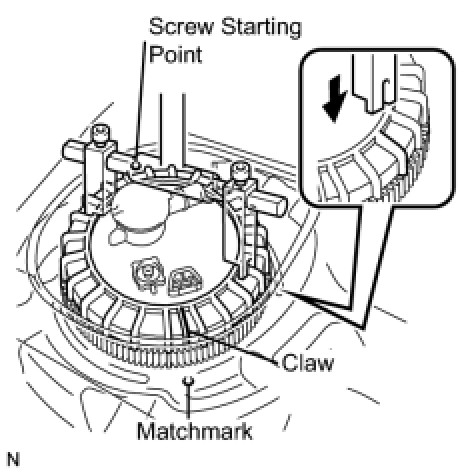 Screw Starting Point

Claw

Matchmark

N