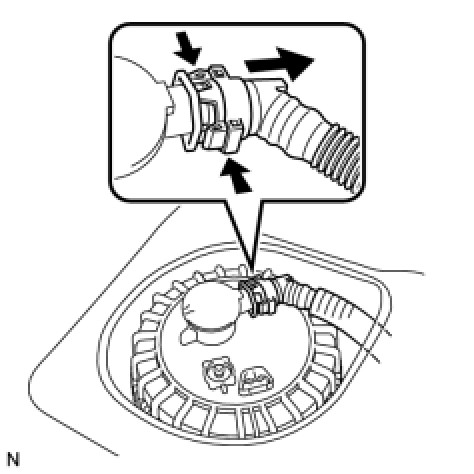 N