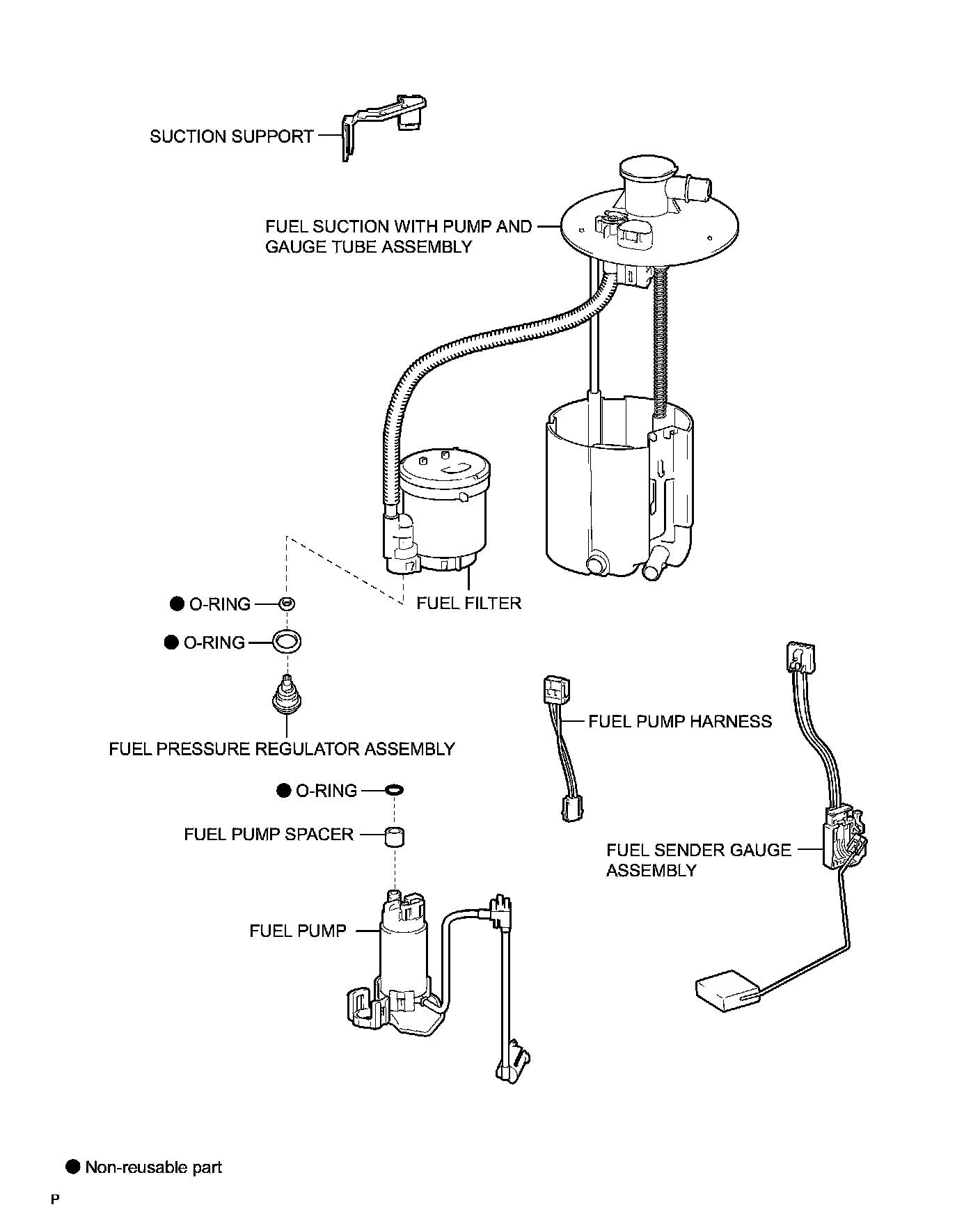 SUCTION SUPPORT

FUEL SUCTION WITH PUMP AND GAUGE TUBE ASSEMBLY

● O-RING

● O-RING

FUEL FILTER

FUEL PRESSURE REGULATOR ASSEMBLY

FUEL PUMP HARNESS

● O-RING

FUEL PUMP SPACER

FUEL SENDER GAUGE ASSEMBLY

FUEL PUMP

● Non-reusable part

P