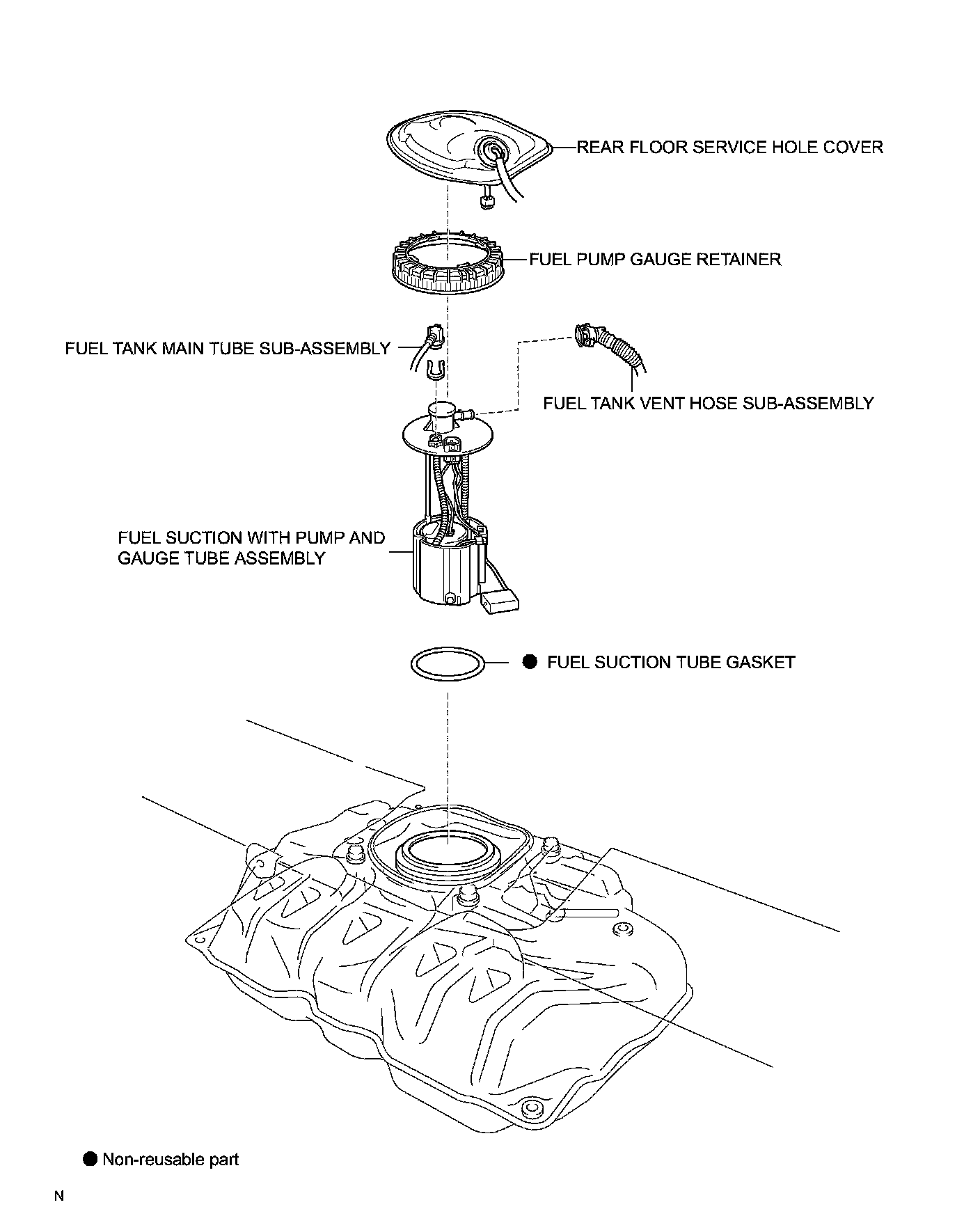 REAR FLOOR SERVICE HOLE COVER

FUEL PUMP GAUGE RETAINER

FUEL TANK MAIN TUBE SUB-ASSEMBLY

FUEL TANK VENT HOSE SUB-ASSEMBLY

FUEL SUCTION WITH PUMP AND GAUGE TUBE ASSEMBLY

● FUEL SUCTION TUBE GASKET

● Non-reusable part

N