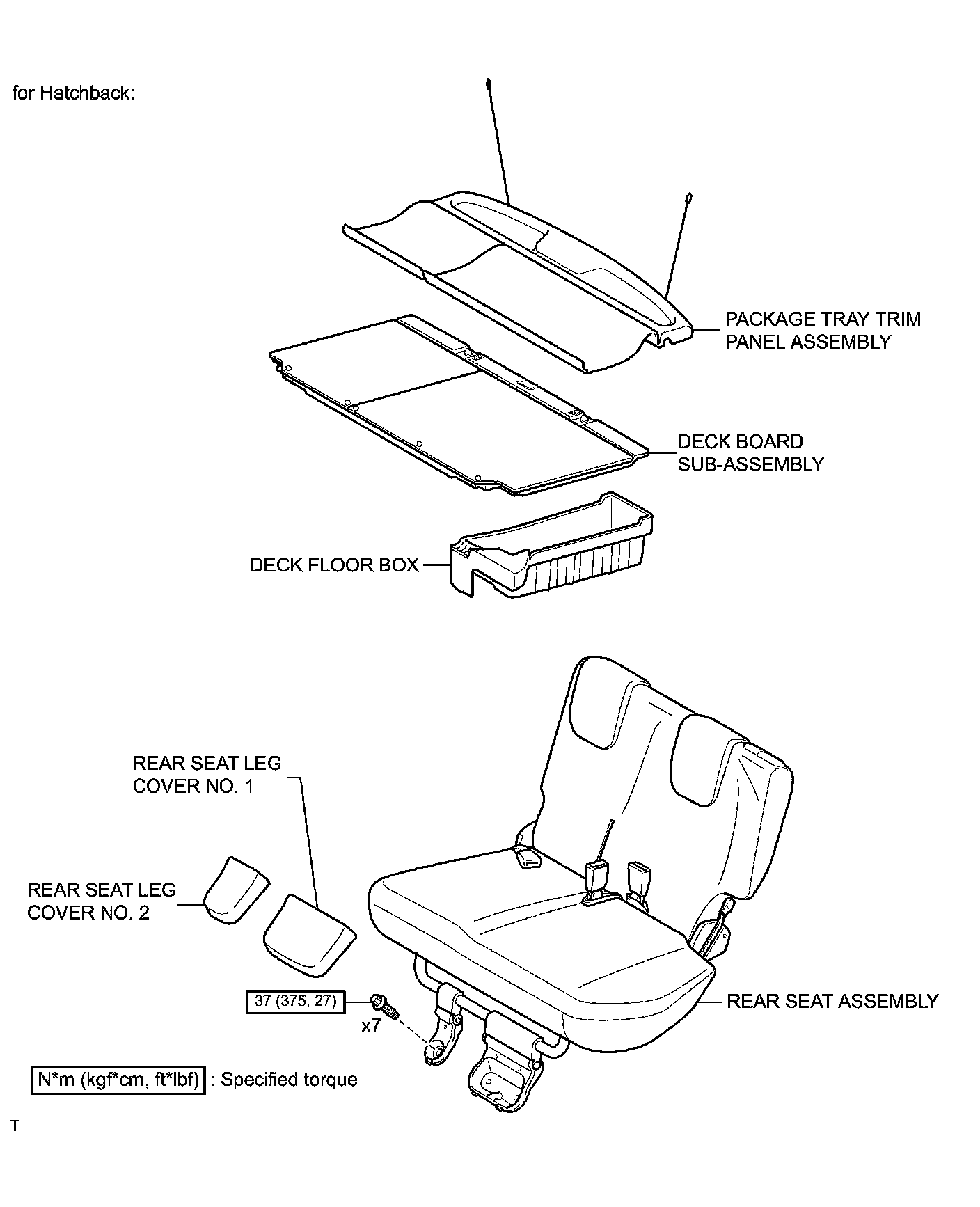 for Hatchback:

PACKAGE TRAY TRIM PANEL ASSEMBLY

DECK BOARD SUB-ASSEMBLY

DECK FLOOR BOX

REAR SEAT LEG COVER NO. 1

REAR SEAT LEG COVER NO. 2

37 (375, 27)

x7

REAR SEAT ASSEMBLY

N*m (kgf*cm, ft*lbf) : Specified torque

T