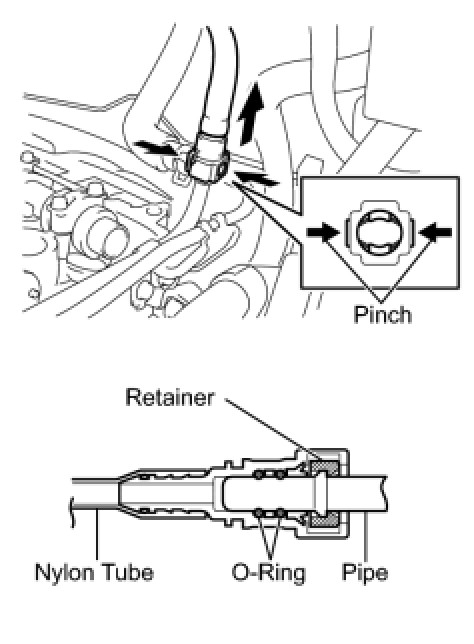 Pinch

Retainer

Nylon Tube

O-Ring

Pipe