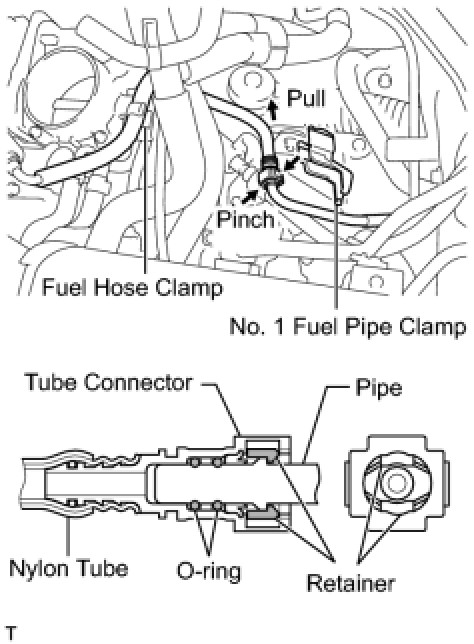 Pull

Pinch

Fuel Hose Clamp

No. 1 Fuel Pipe Clamp

Tube Connector

Pipe

Nylon Tube

O-ring

Retainer

T