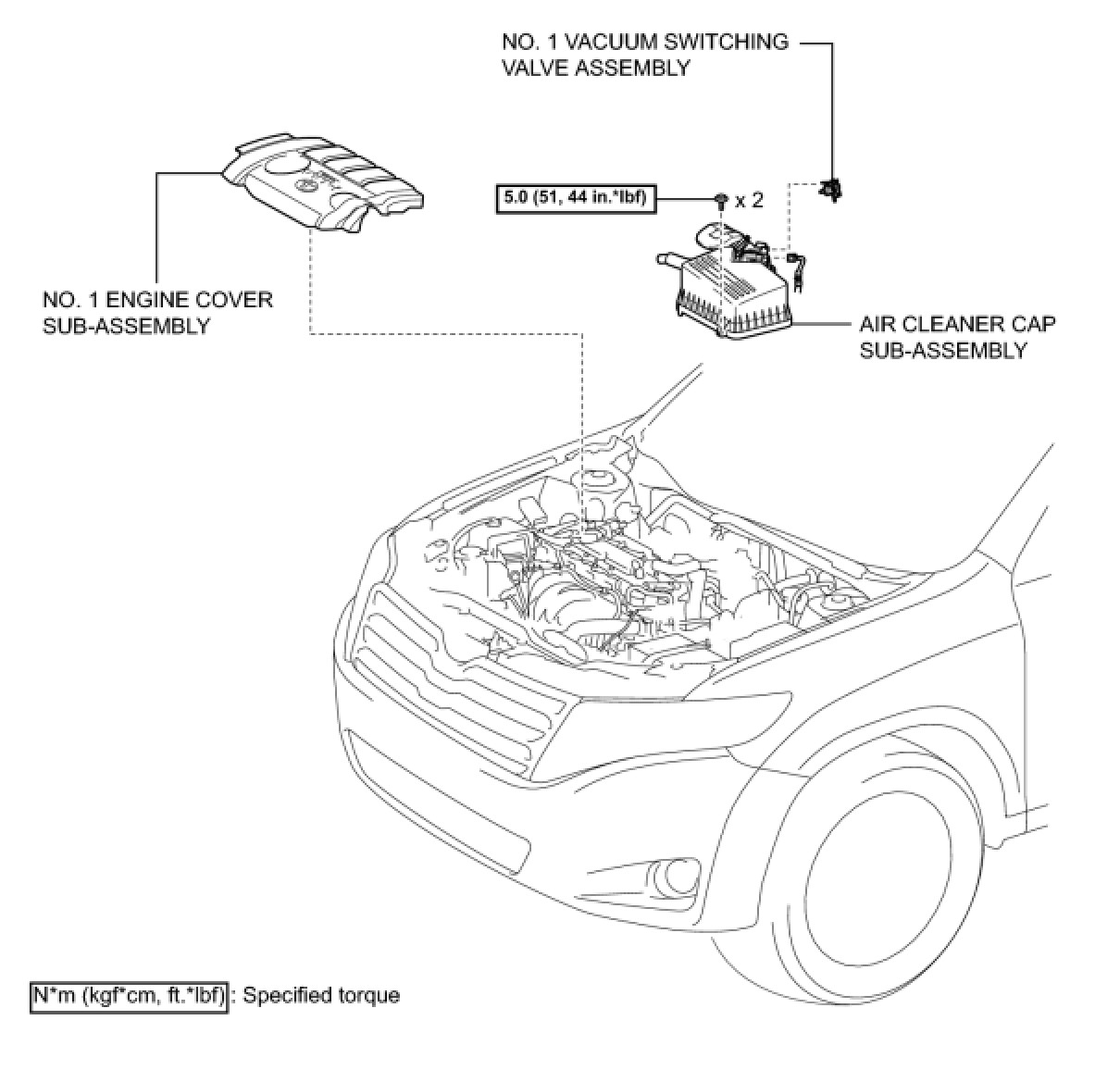 NO. 1 VACUUM SWITCHING VALVE ASSEMBLY

5.0 (51, 44 in.*lbf)

x 2

NO. 1 ENGINE COVER SUB-ASSEMBLY

AIR CLEANER CAP SUB-ASSEMBLY

N*m (kgf*cm, ft.*lbf) : Specified torque