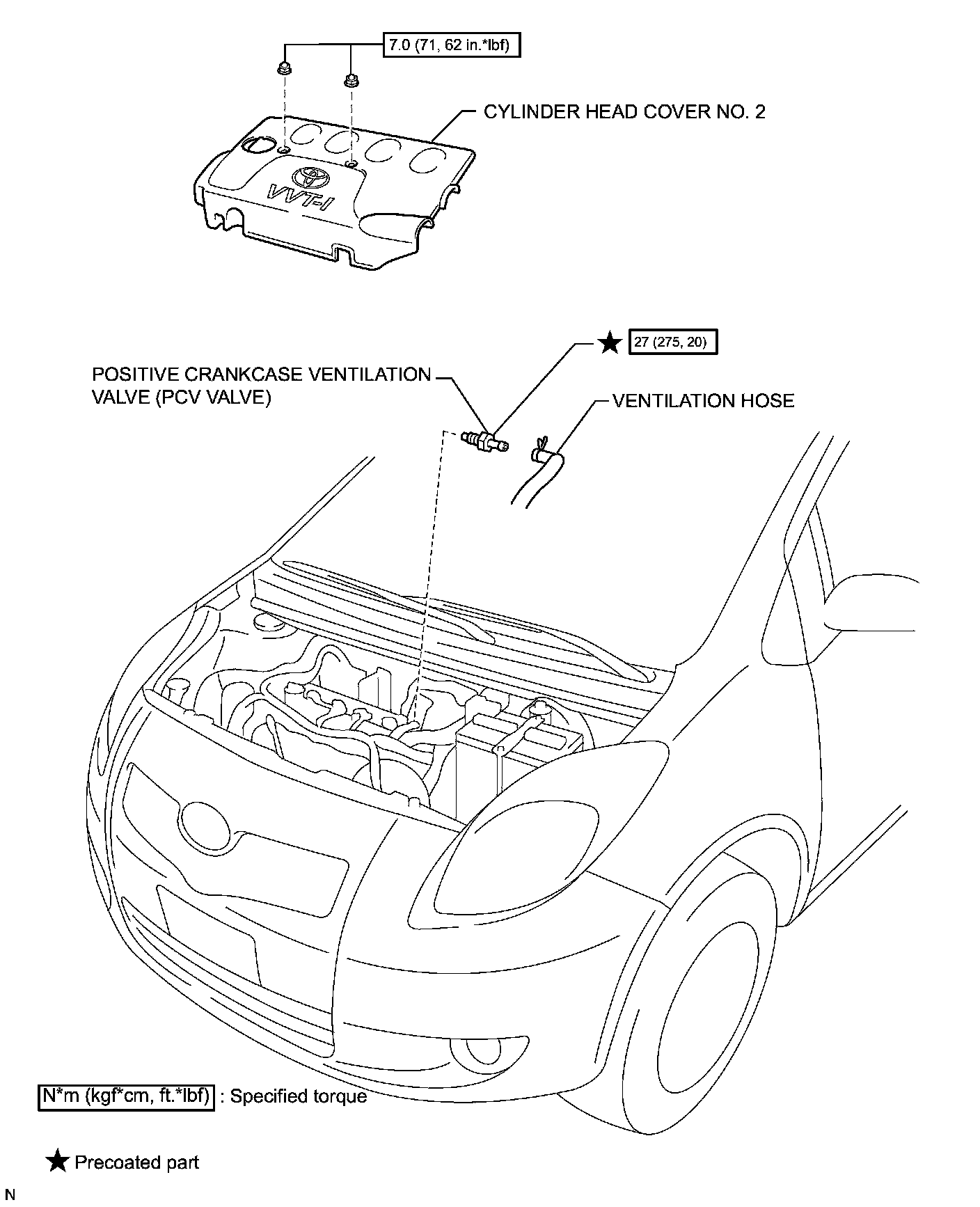 7.0 (71, 62 in.*lbf)

CYLINDER HEAD COVER NO. 2

VVT-i

★ 27 (275, 20)

POSITIVE CRANKCASE VENTILATION VALVE (PCV VALVE)

VENTILATION HOSE

N*m (kgf*cm, ft.*lbf) : Specified torque

★ Precoated part

N