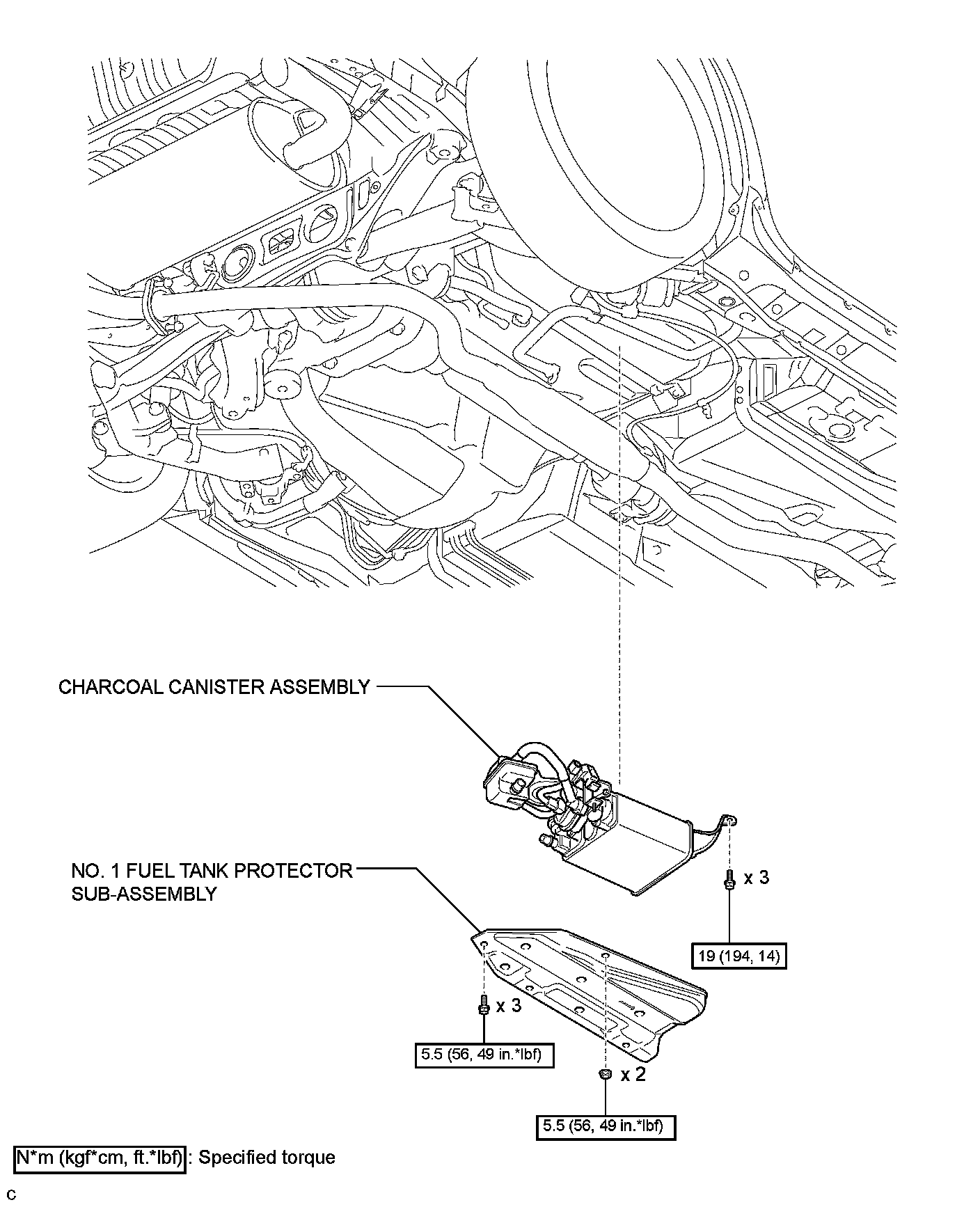 CHARCOAL CANISTER ASSEMBLY

NO. 1 FUEL TANK PROTECTOR SUB-ASSEMBLY

x 3

19 (194, 14)

x 3

5.5 (56, 49 in.*lbf)

x 2

5.5 (56, 49 in.*lbf)

N*m (kgf*cm, ft.*lbf) : Specified torque

C