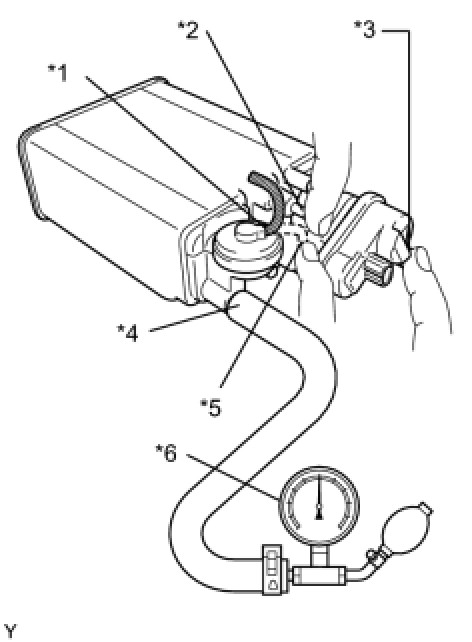 *1
*2
*3
*4
*5
*6
Y