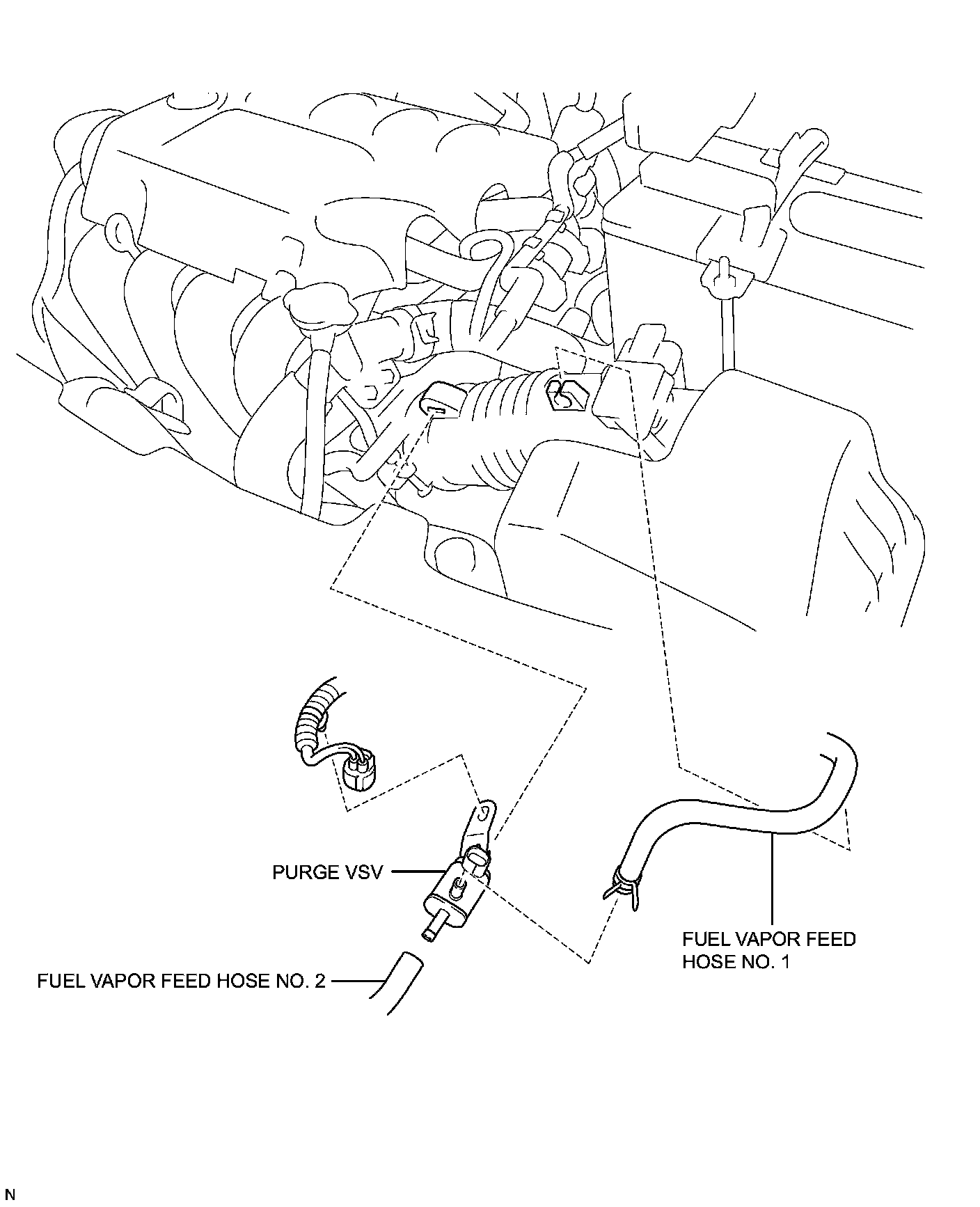 PURGE VSV

FUEL VAPOR FEED HOSE NO. 1

FUEL VAPOR FEED HOSE NO. 2

N