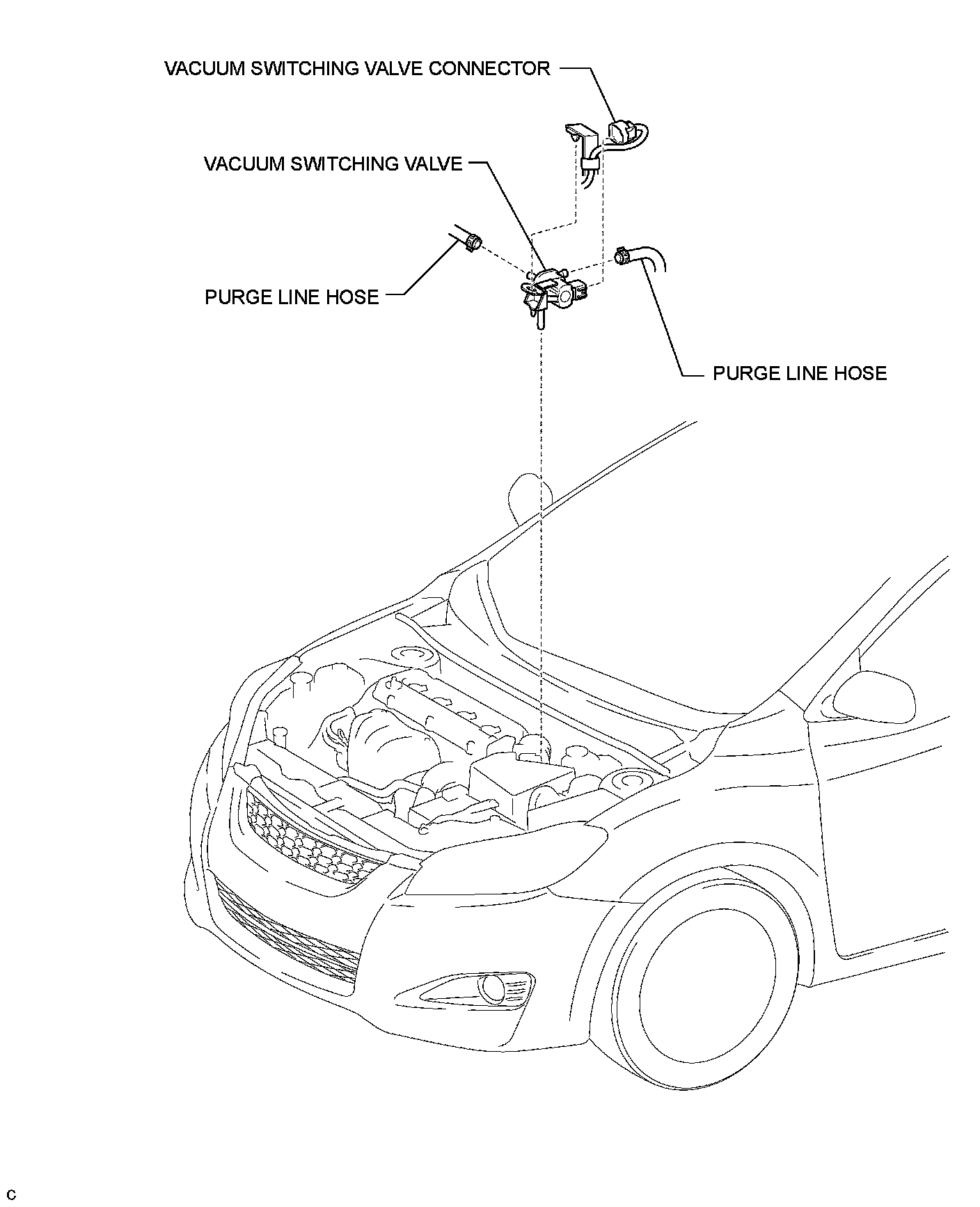 VACUUM SWITCHING VALVE CONNECTOR

VACUUM SWITCHING VALVE

PURGE LINE HOSE

PURGE LINE HOSE

C