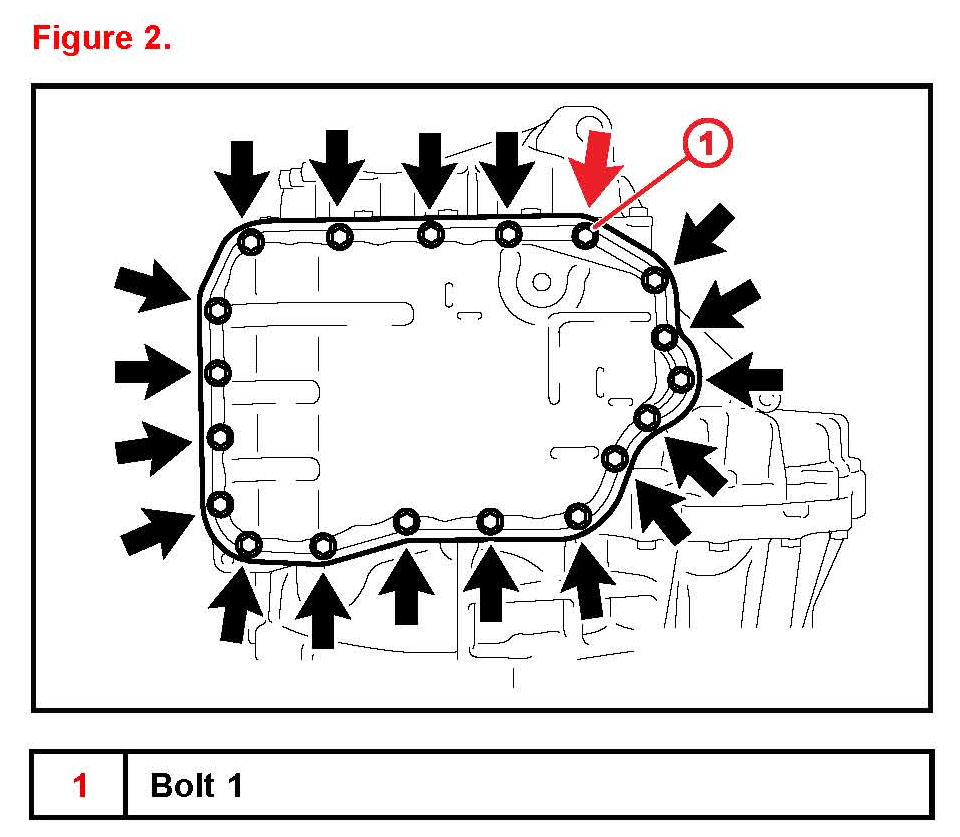 Figure 2.

1

| 1 | Bolt 1 |
|---|---|