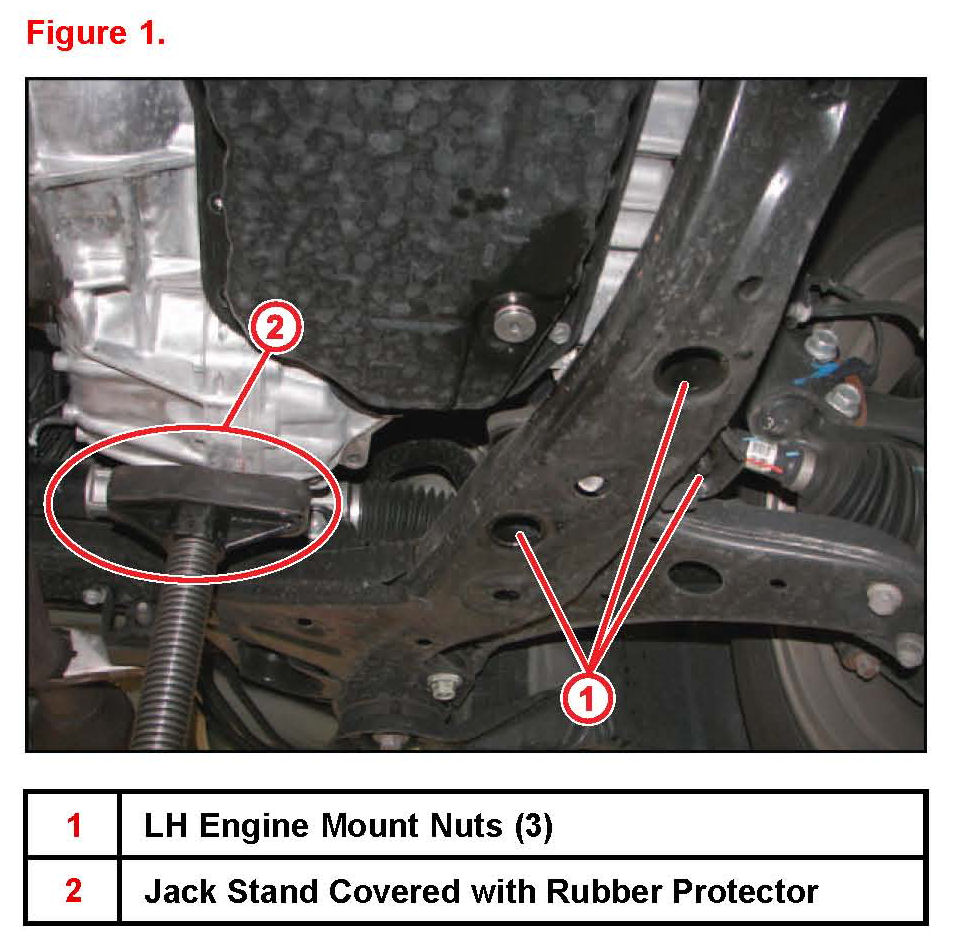 Figure 1.

2

1

| 1 | LH Engine Mount Nuts (3) |
|---|---|
| 2 | Jack Stand Covered with Rubber Protector |