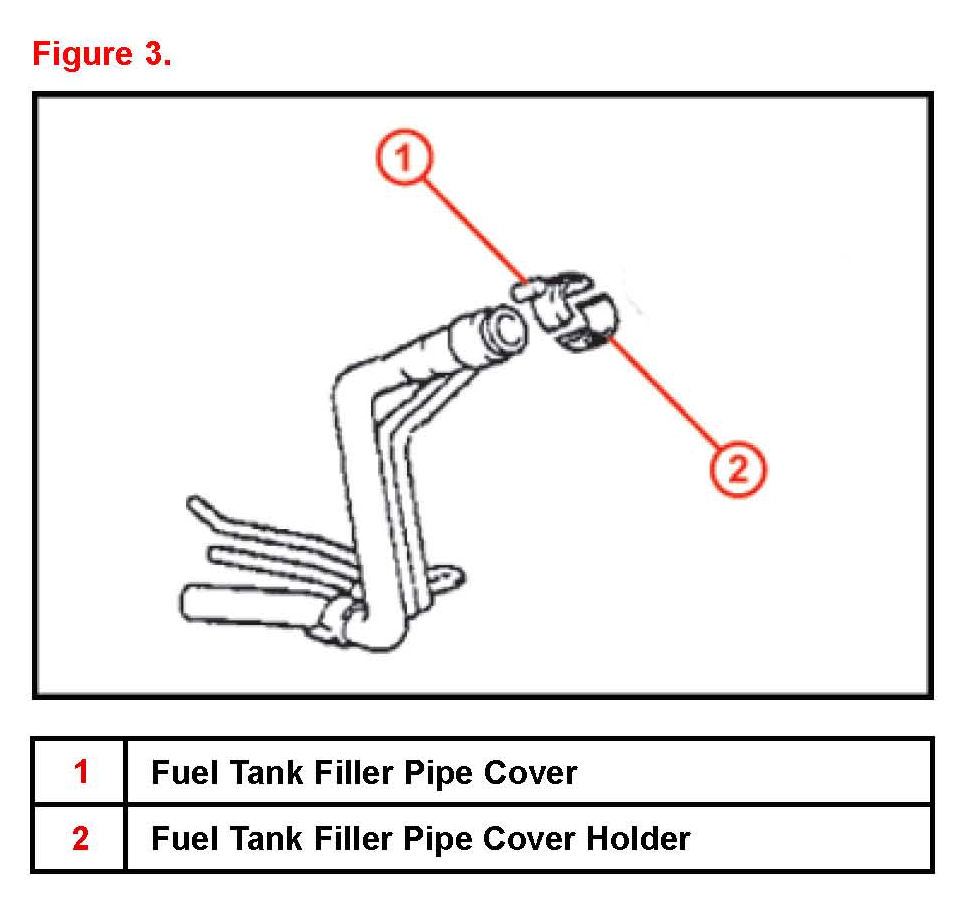 Figure 3.

1

2

| 1 | Fuel Tank Filler Pipe Cover |
|---|---|
| 2 | Fuel Tank Filler Pipe Cover Holder |