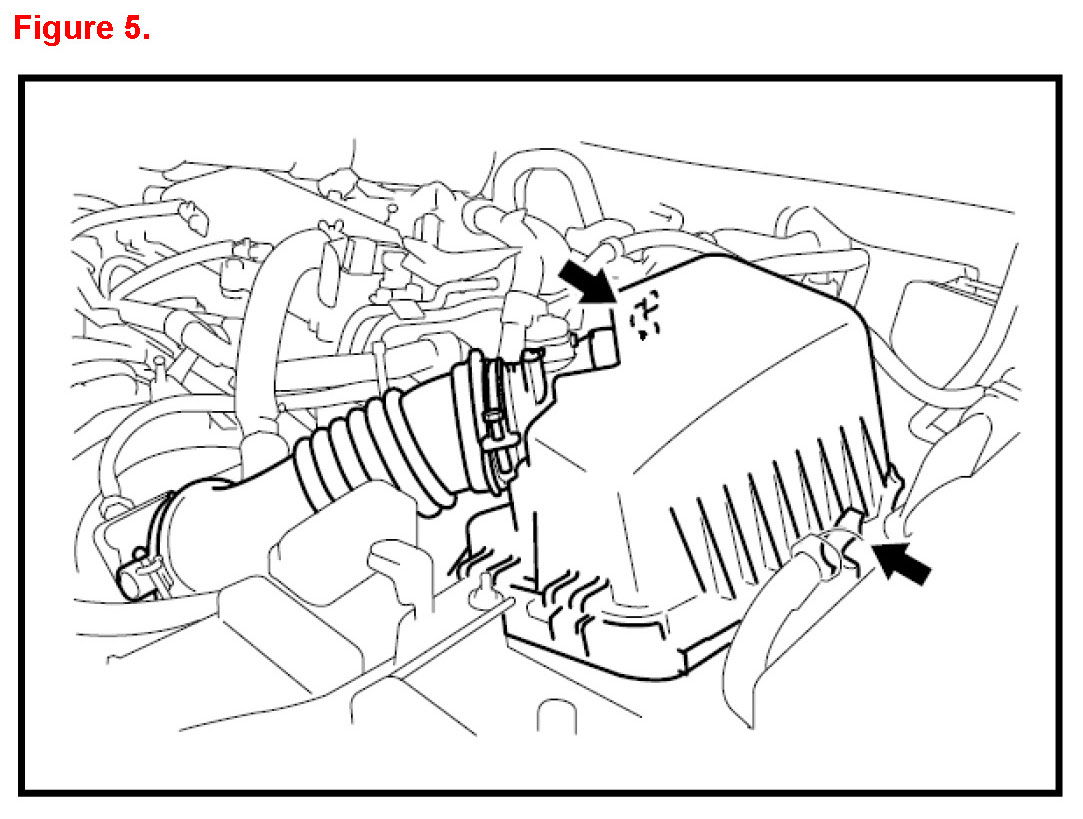 Figure 5.