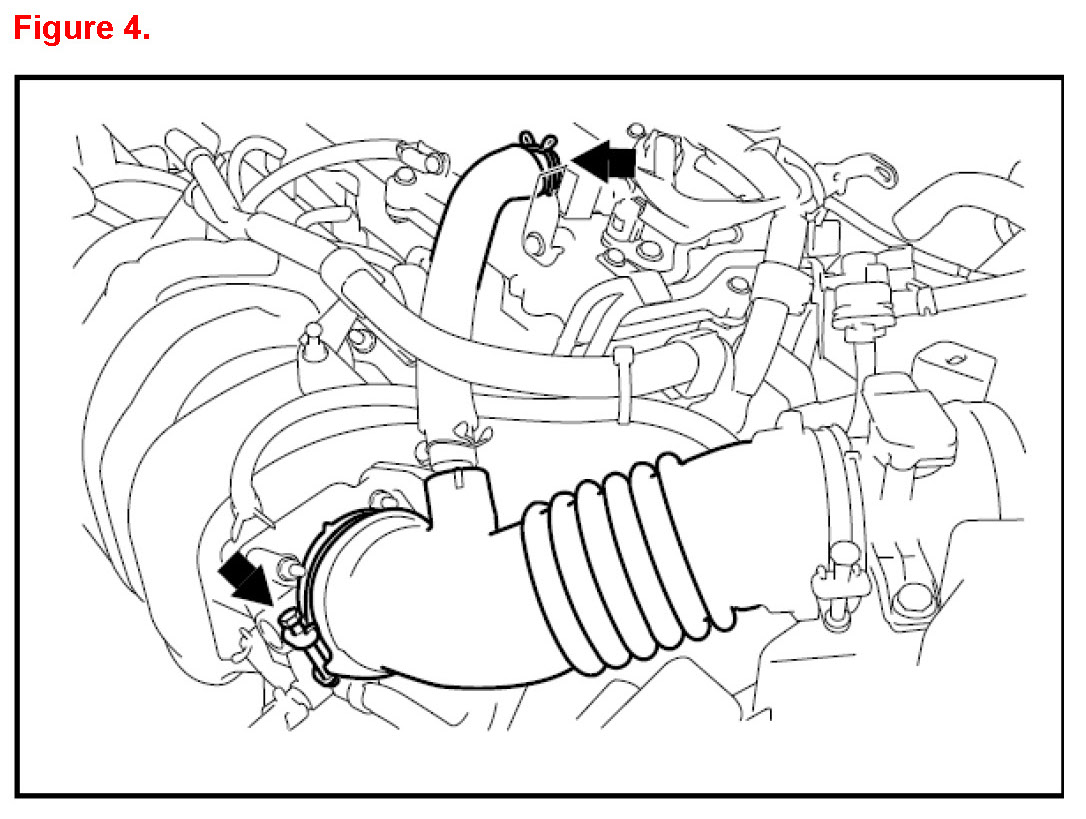 Figure 4.