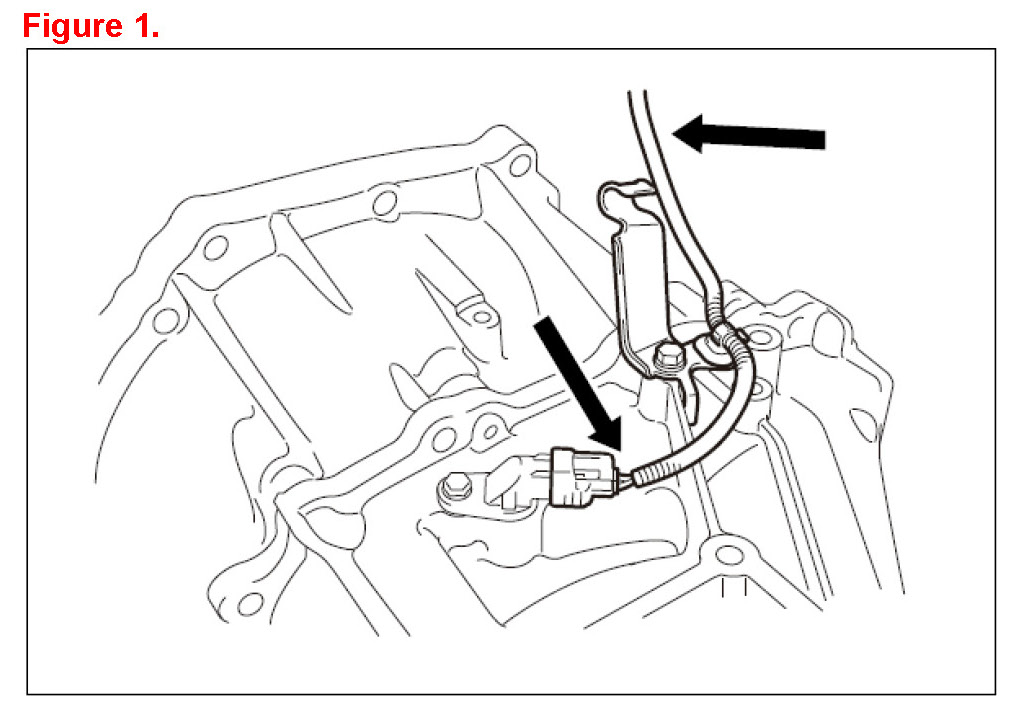 Figure 1.