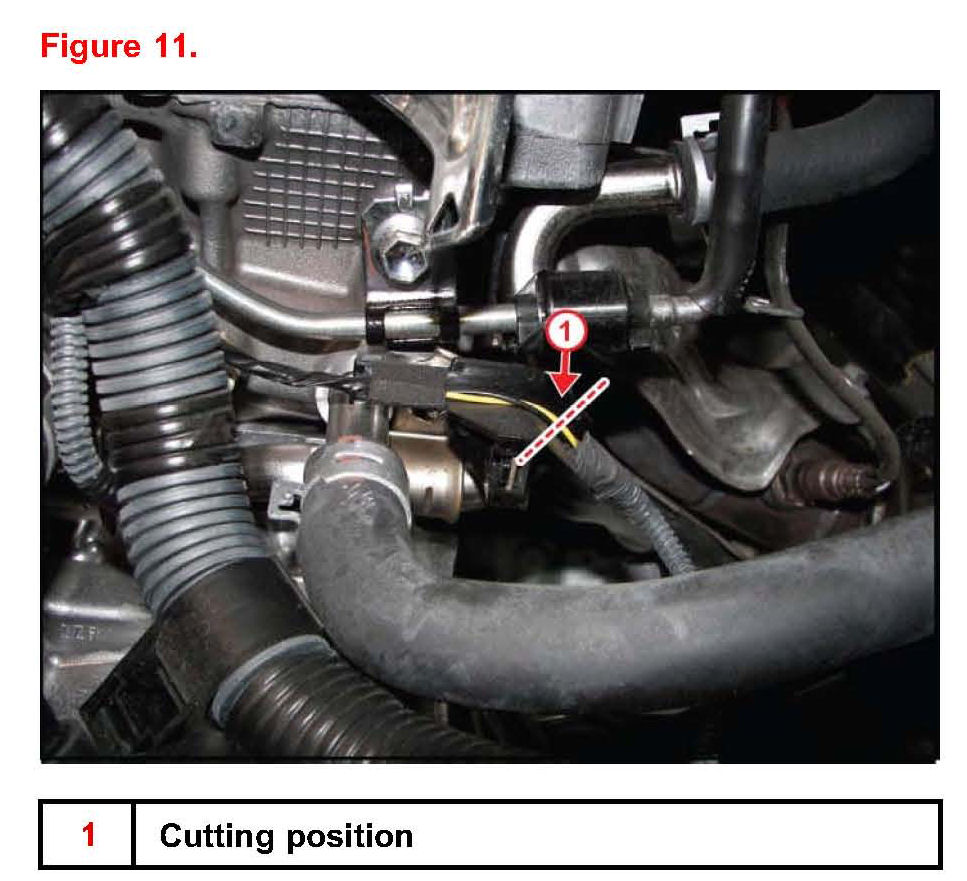 Figure 11.

1

| 1 | Cutting position |
|---|---|