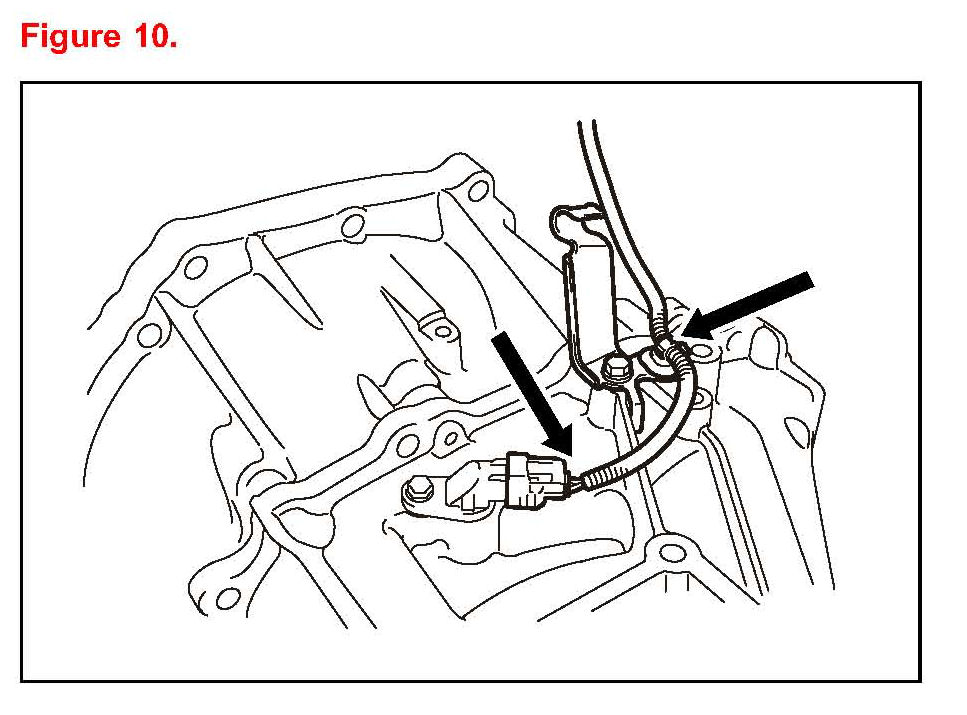 Figure 10.