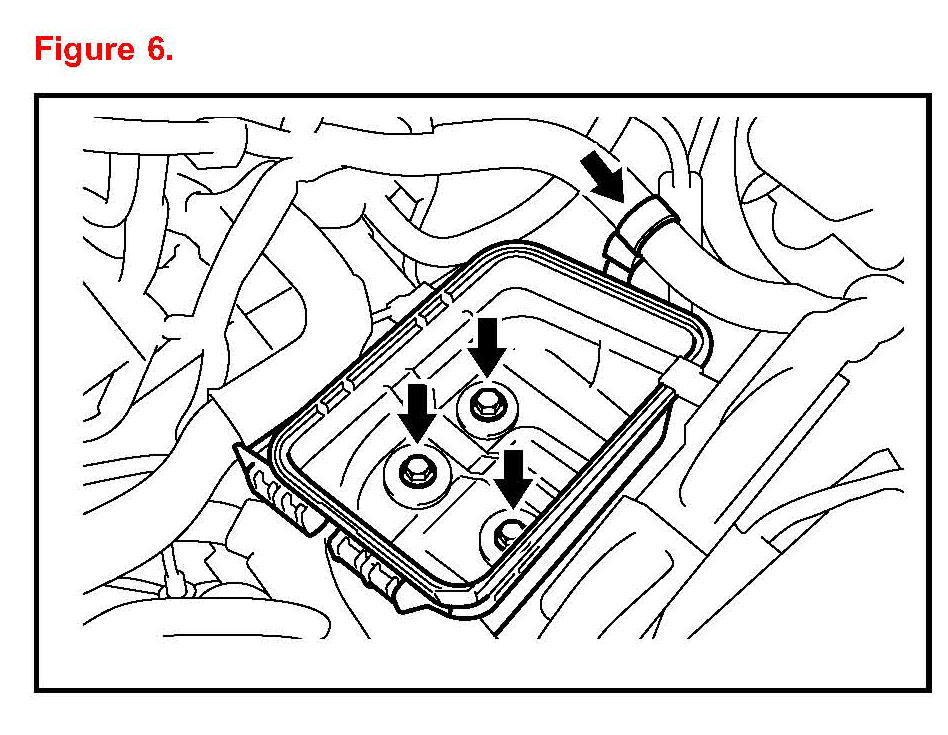 Figure 6.