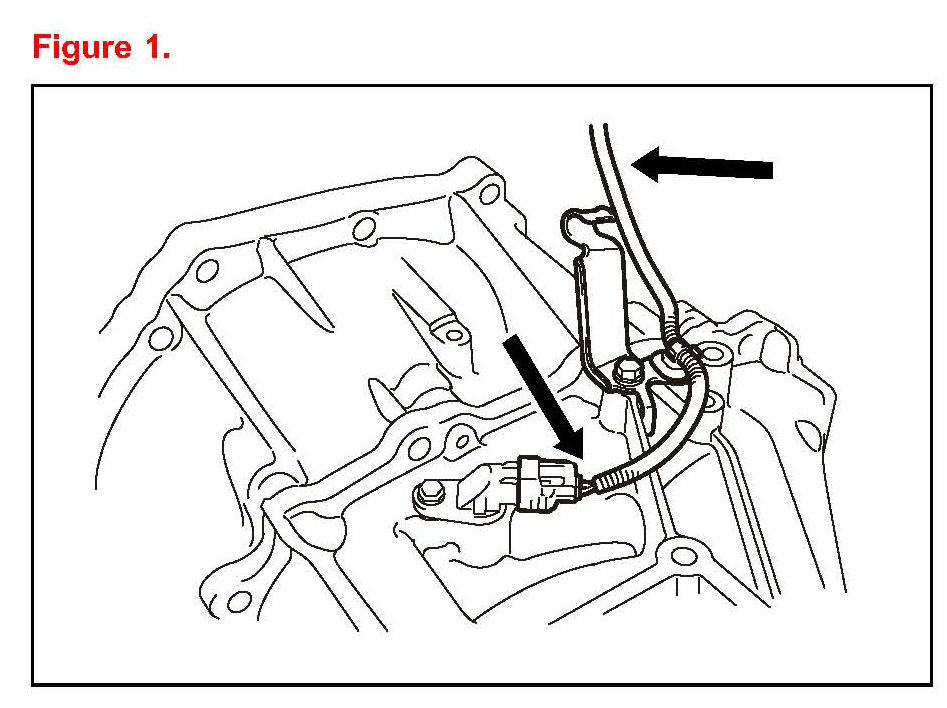 Figure 1.