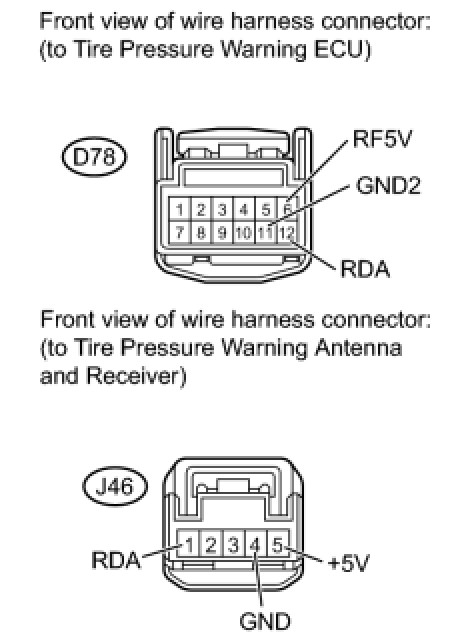 Front view of wire harness connector:
(to Tire Pressure Warning ECU)

D78

RF5V

GND2

1 2 3 4 5 6
7 8 9 10 11 12

RDA

Front view of wire harness connector:
(to Tire Pressure Warning Antenna and Receiver)

J46

RDA

1 2 3 4 5

+5V

GND