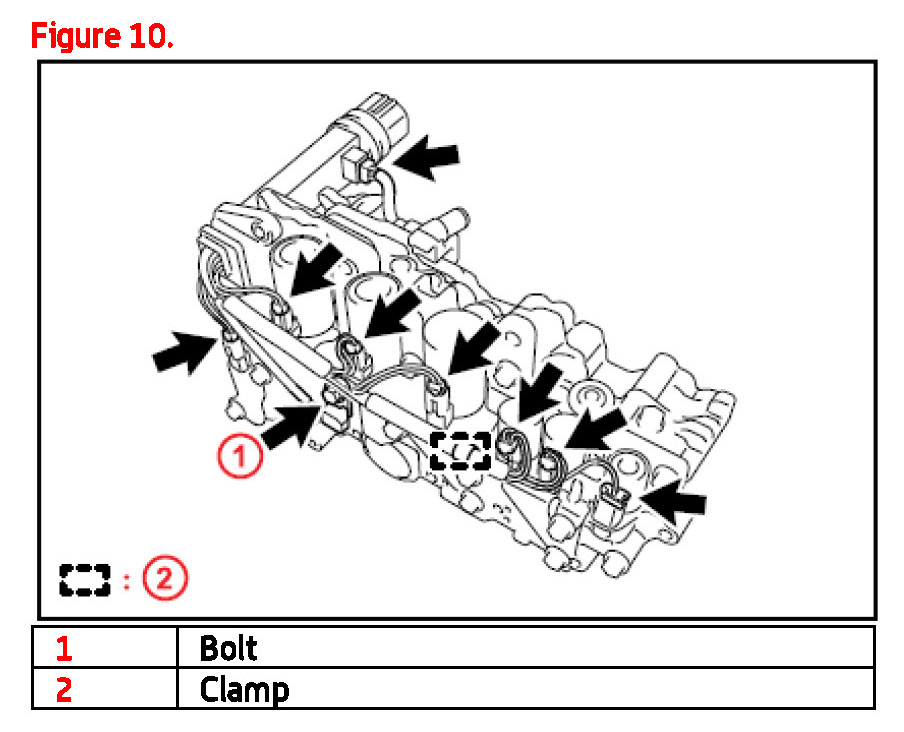 Figure 10.

1

: 2

| 1 | Bolt |
|---|---|
| 2 | Clamp |